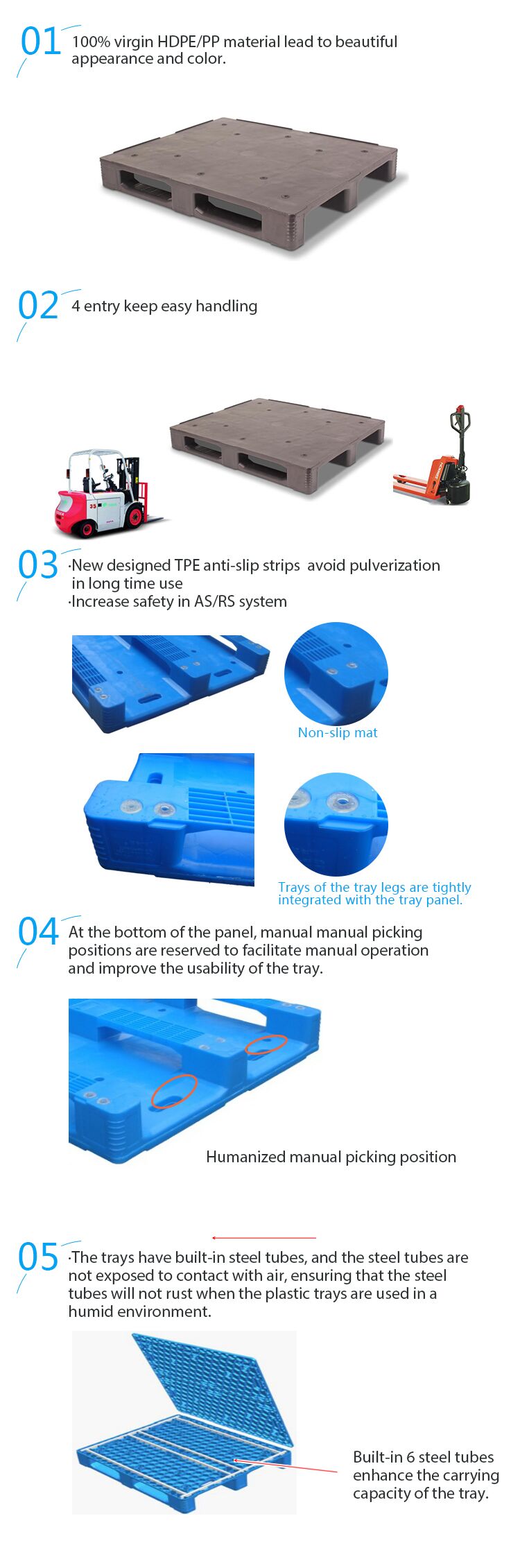 01 100% virgin HDPE/PP material lead to beautiful appearance and color.

02 4 entry keep easy handling

03 ·New designed TPE anti-slip strips avoid pulverization in long time use
·Increase safety in AS/RS system

Non-slip mat

Trays of the tray legs are tightly integrated with the tray panel.

04 At the bottom of the panel, manual manual picking positions are reserved to facilitate manual operation and improve the usability of the tray.

Humanized manual picking position

05 ·The trays have built-in steel tubes, and the steel tubes are not exposed to contact with air, ensuring that the steel tubes will not rust when the plastic trays are used in a humid environment.

Built-in 6 steel tubes enhance the carrying capacity of the tray.