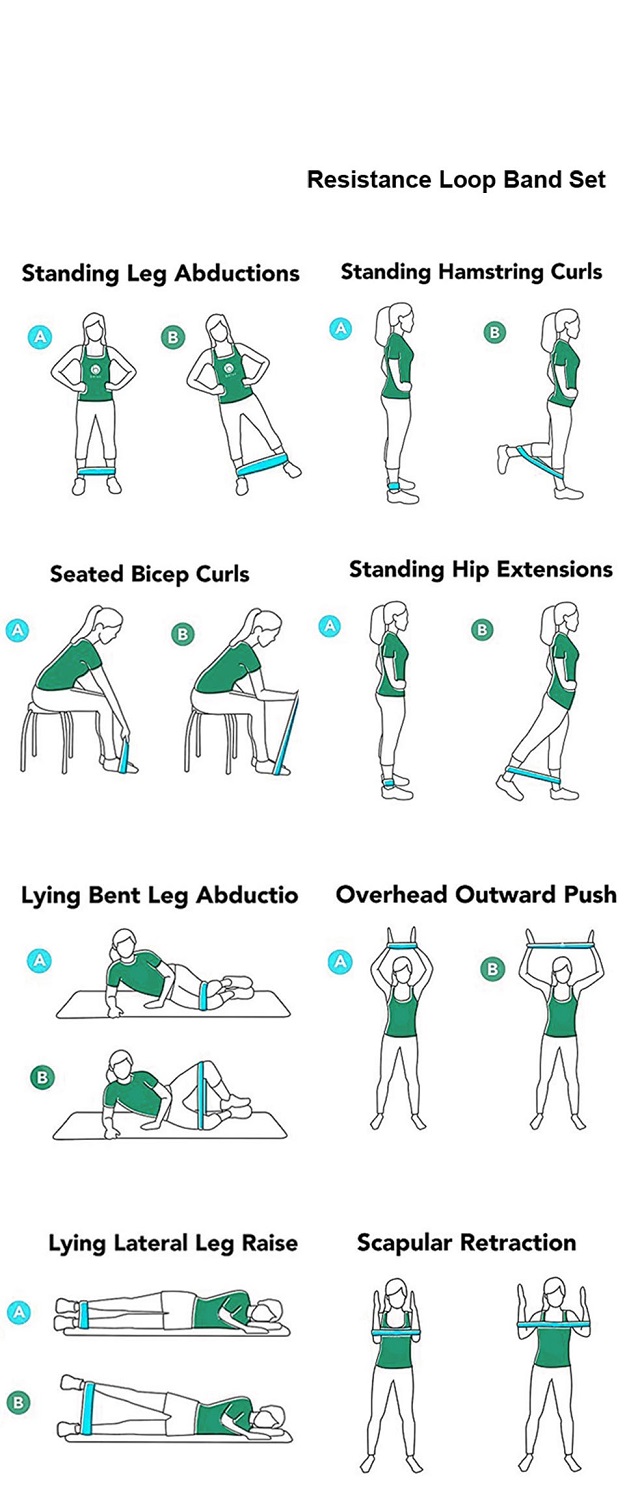 Resistance Loop Band Set

Standing Leg Abductions

A

B

Standing Hamstring Curls

A

B

Seated Bicep Curls

A

B

Standing Hip Extensions

A

B

Lying Bent Leg Abductio

A

B

Overhead Outward Push

A

B

Lying Lateral Leg Raise

A

B

Scapular Retraction