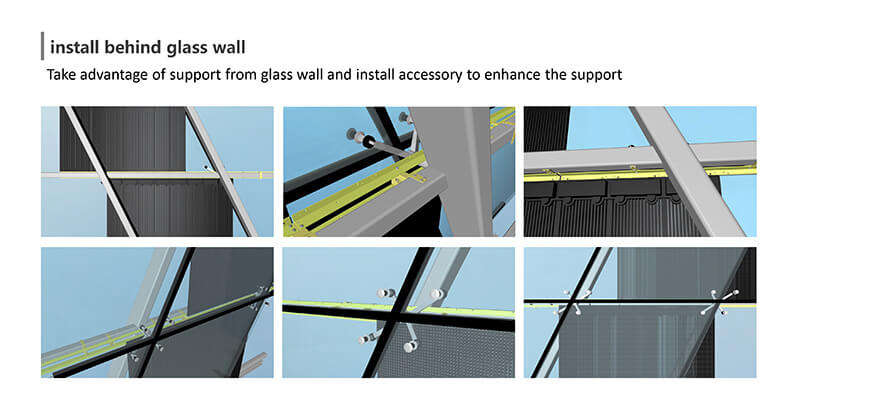 install behind glass wall

Take advantage of support from glass wall and install accessory to enhance the support