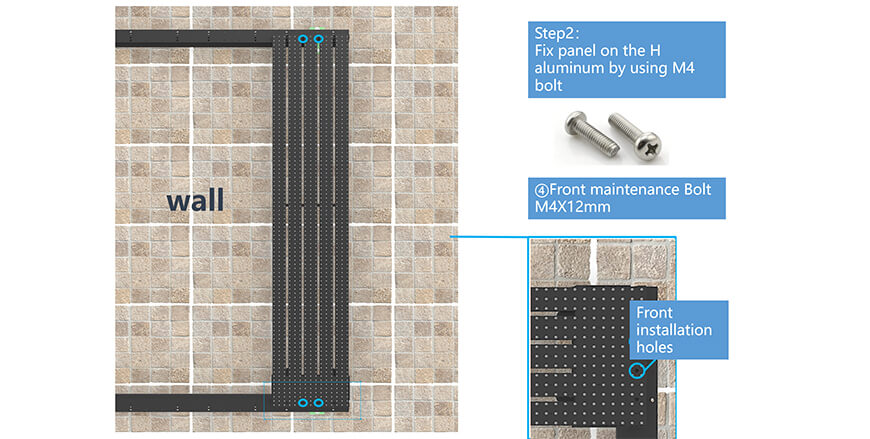 wall

Step2：
Fix panel on the H aluminum by using M4 bolt

④Front maintenance Bolt M4X12mm

Front installation holes