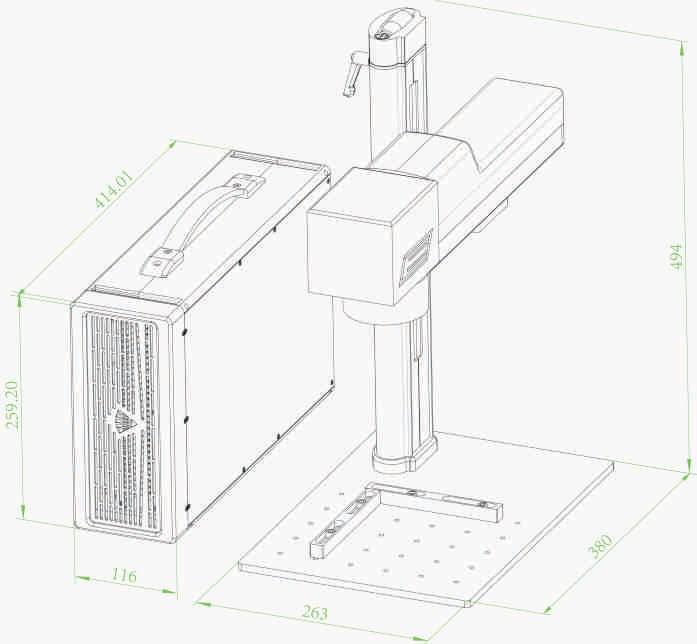 414.01
494
259.20
116
263
380