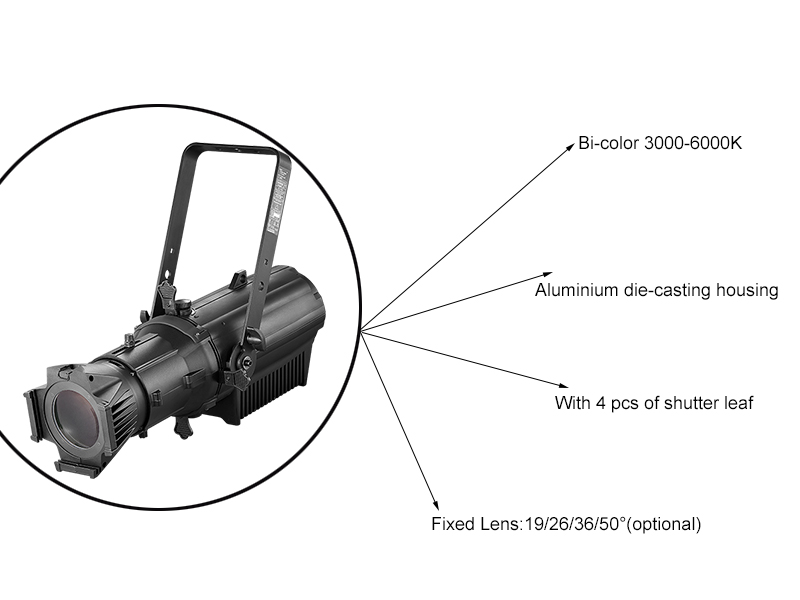 Bi-color 3000-6000K

Aluminium die-casting housing

With 4 pcs of shutter leaf

Fixed Lens:19/26/36/50°(optional)