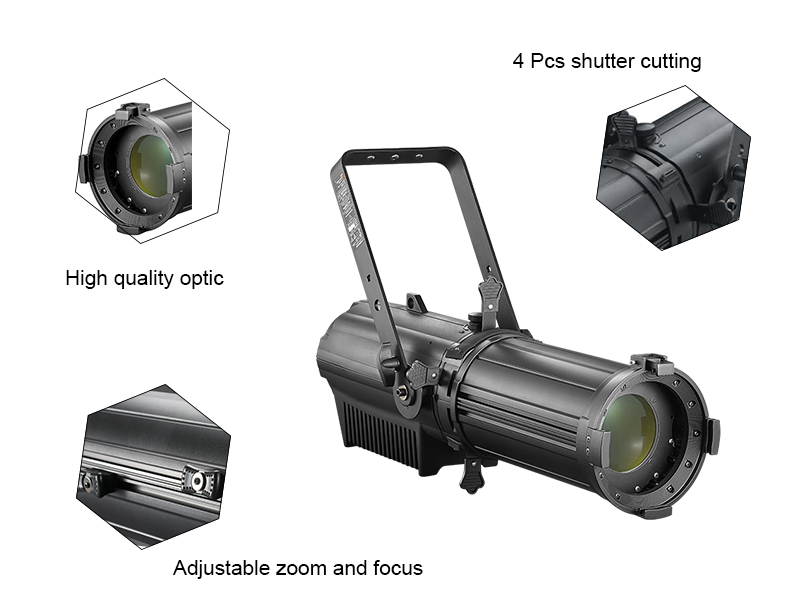 4 Pcs shutter cutting

High quality optic

Adjustable zoom and focus