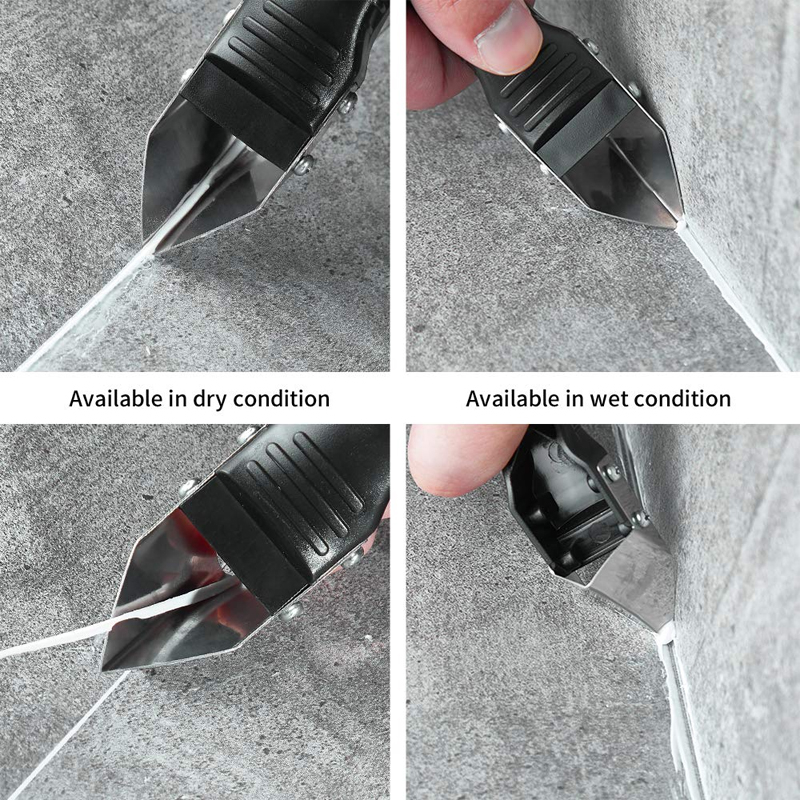 Available in dry condition

Available in wet condition