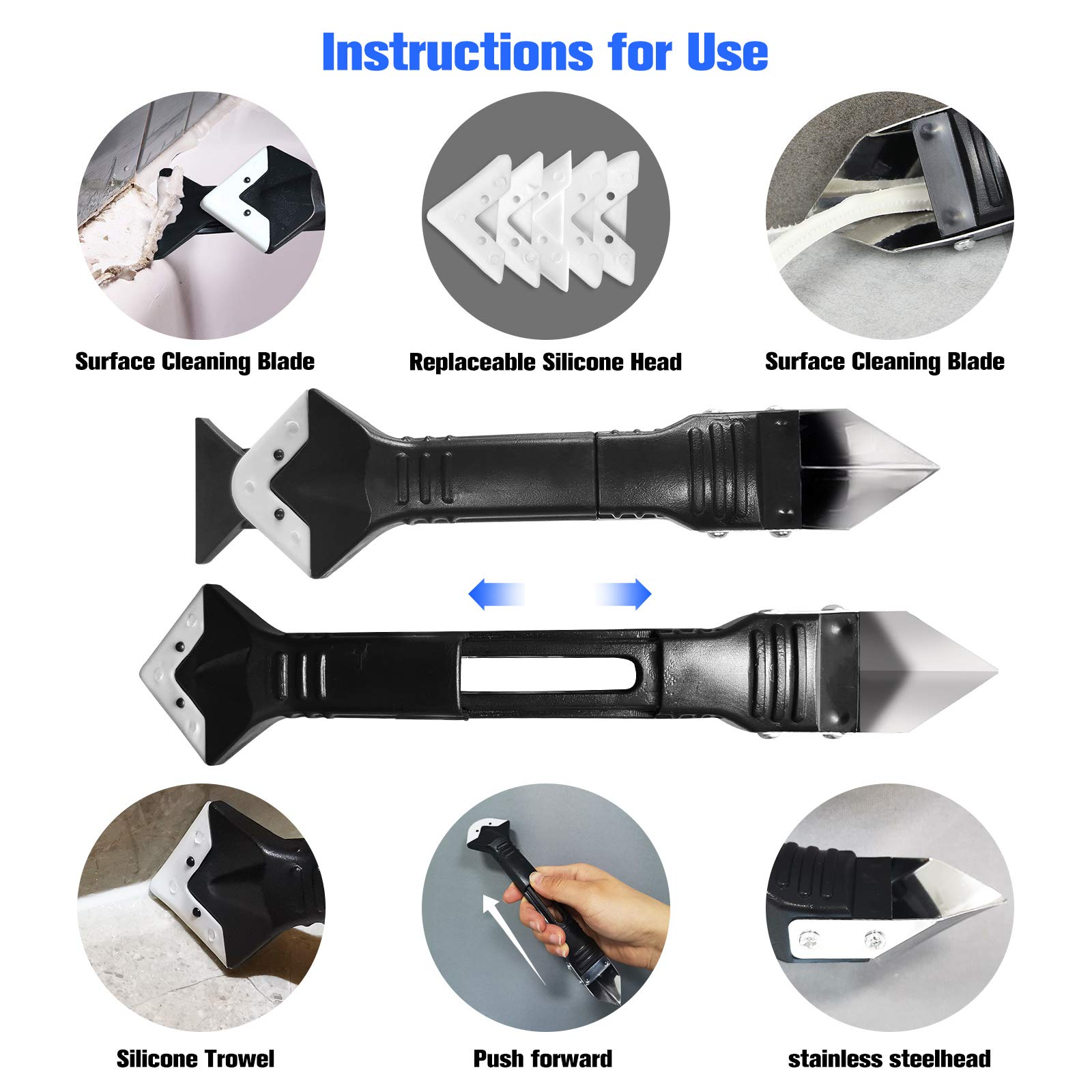 Instructions for Use

Surface Cleaning Blade

Replaceable Silicone Head

Surface Cleaning Blade

Silicone Trowel

Push forward

stainless steelhead