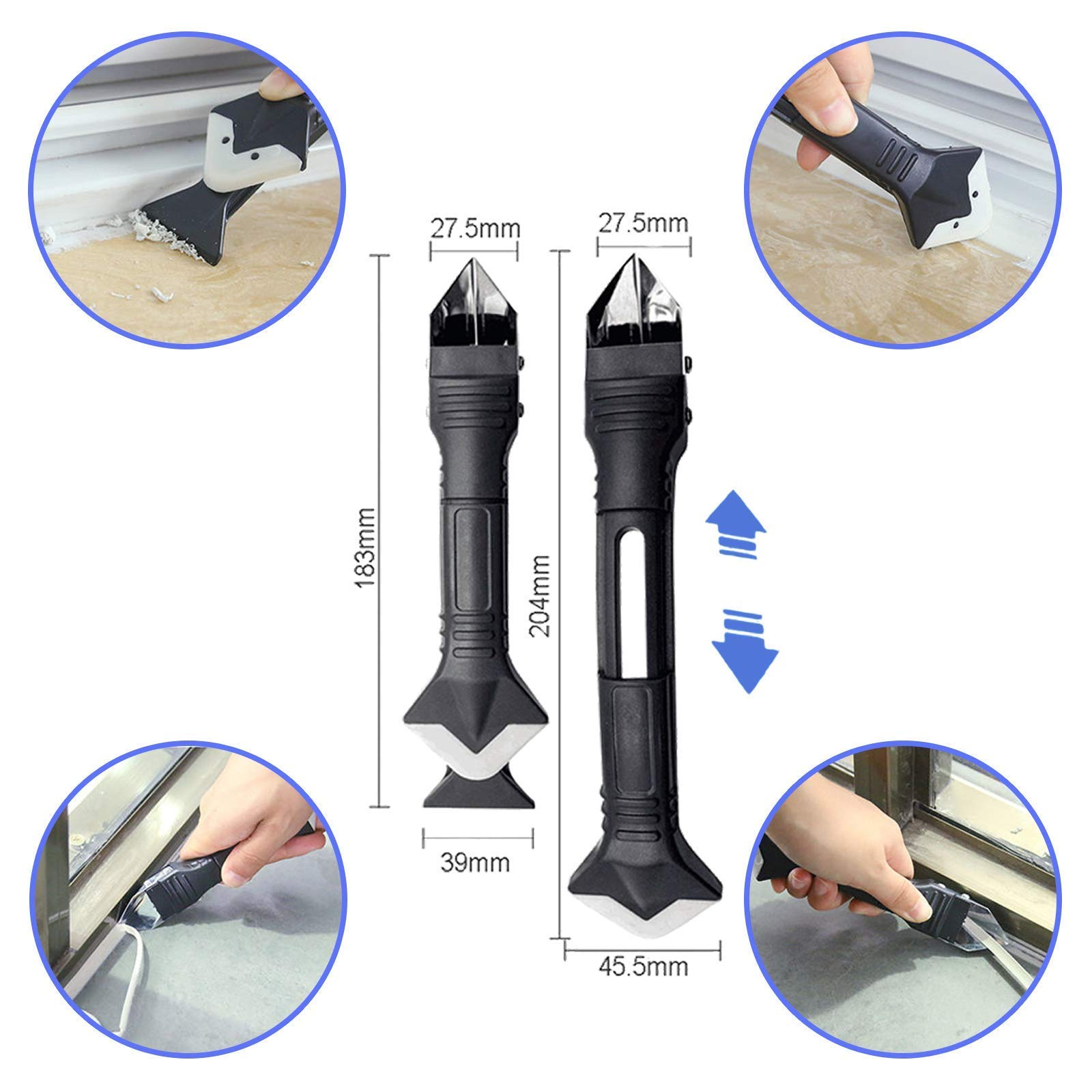 27.5mm

27.5mm

183mm

204mm

39mm

45.5mm