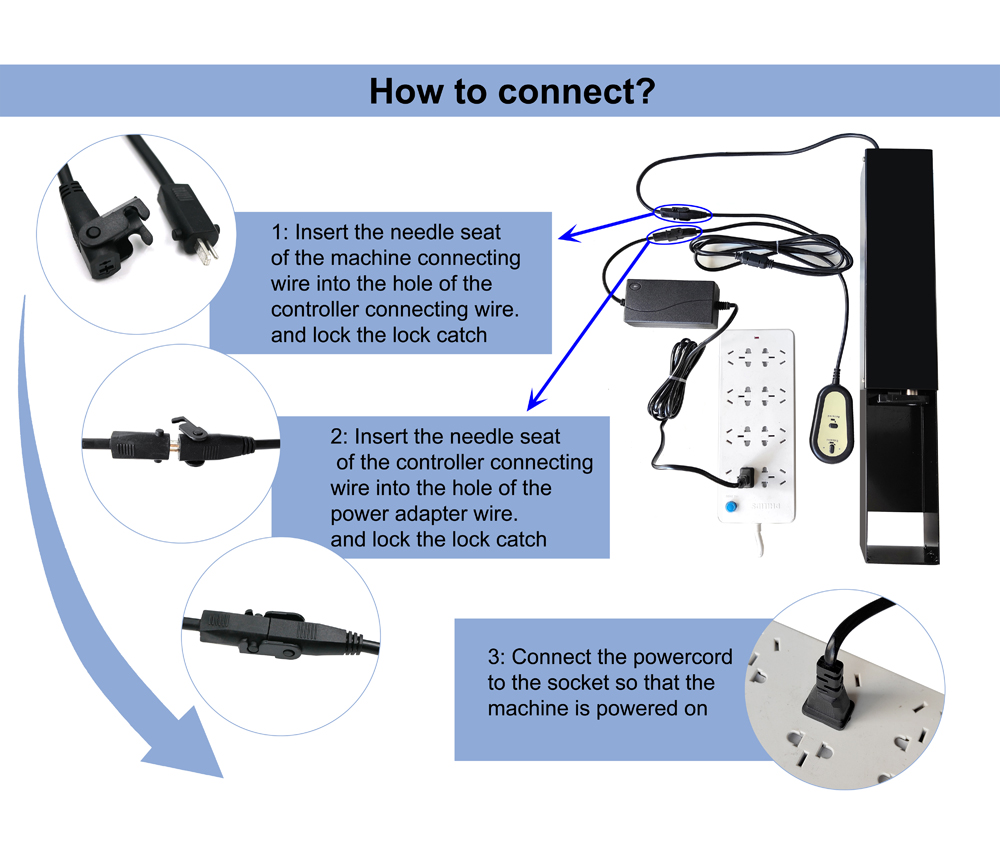 How to connect?

1: Insert the needle seat of the machine connecting wire into the hole of the controller connecting wire. and lock the lock catch

2: Insert the needle seat of the controller connecting wire into the hole of the power adapter wire. and lock the lock catch

3: Connect the powercord to the socket so that the machine is powered on