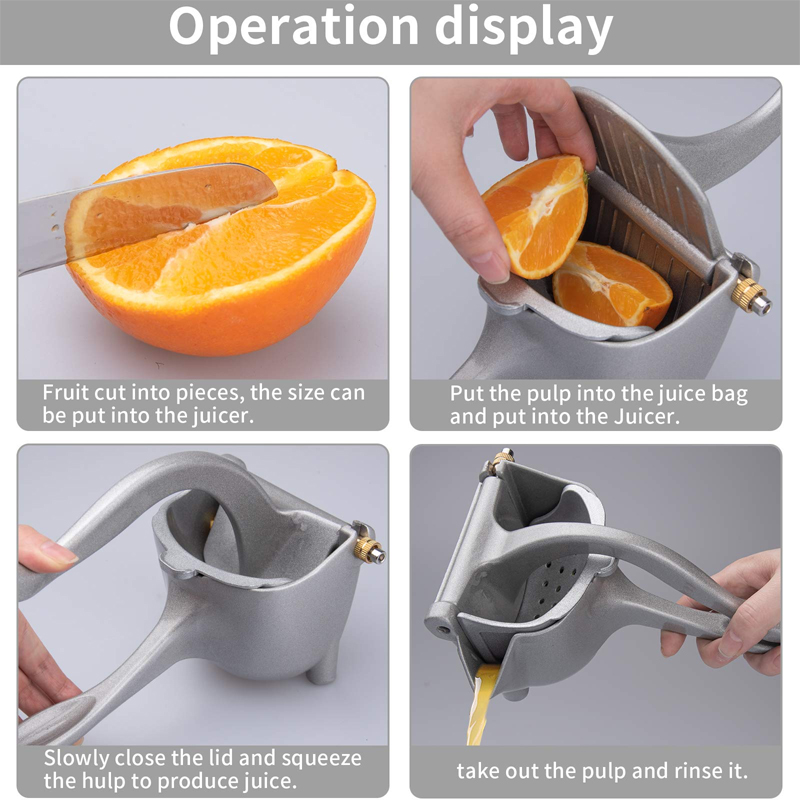 Operation display

Fruit cut into pieces, the size can be put into the juicer.

Put the pulp into the juice bag and put into the Juicer.

Slowly close the lid and squeeze the hulp to produce juice.

take out the pulp and rinse it.