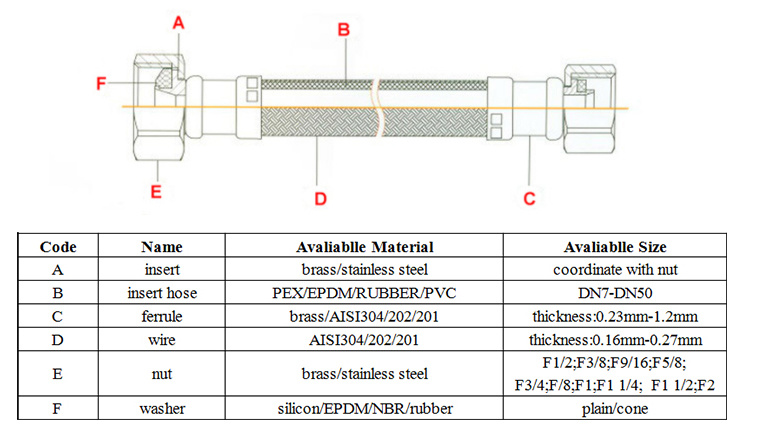 A
B
F
E
D
C

| Code | Name | Avaliablle Material | Avaliablle Size |
|---|---|---|---|
| A | insert | brass/stainless steel | coordinate with nut |
| B | insert hose | PEX/EPDM/RUBBER/PVC | DN7-DN50 |
| C | ferrule | brass/AISI304/202/201 | thickness:0.23mm-1.2mm |
| D | wire | AISI304/202/201 | thickness:0.16mm-0.27mm |
| E | nut | brass/stainless steel | F1/2;F3/8;F9/16;F5/8; F3/4;F/8;F1;F1 1/4; F1 1/2;F2 |
| F | washer | silicon/EPDM/NBR/rubber | plain/cone |