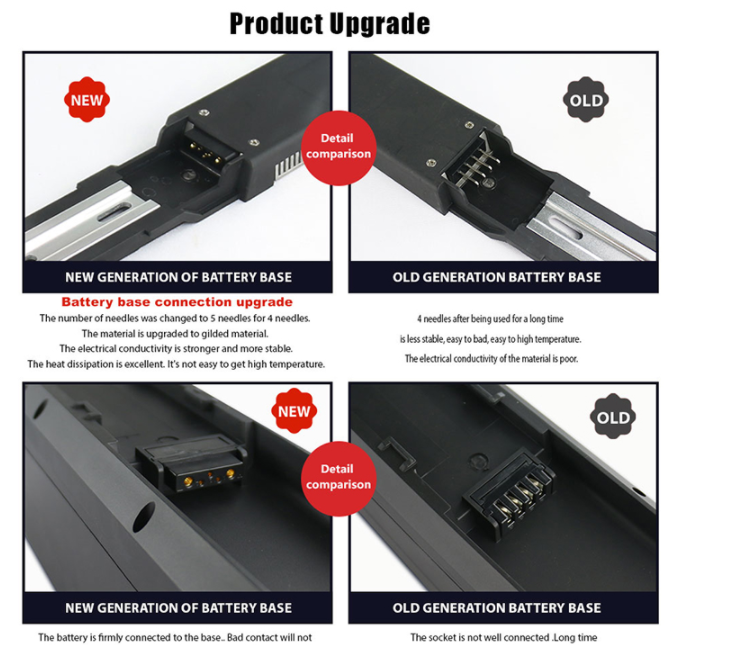 Product Upgrade

NEW

Detail comparison

OLD

NEW GENERATION OF BATTERY BASE

OLD GENERATION BATTERY BASE

Battery base connection upgrade

The number of needles was changed to 5 needles for 4 needles.
The material is upgraded to gilded material.
The electrical conductivity is stronger and more stable.
The heat dissipation is excellent. It's not easy to get high temperature.

4 needles after being used for a long time
is less stable, easy to bad, easy to high temperature.
The electrical conductivity of the material is poor.

NEW

Detail comparison

OLD

NEW GENERATION OF BATTERY BASE

OLD GENERATION BATTERY BASE

The battery is firmly connected to the base.. Bad contact will not

The socket is not well connected .Long time