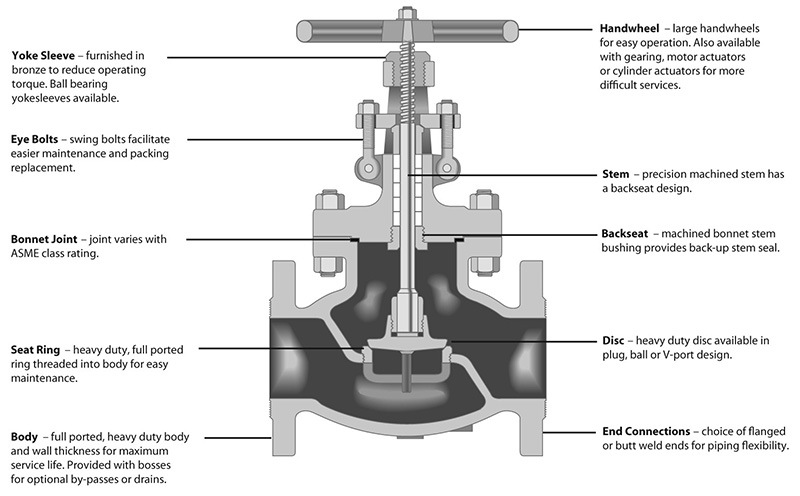 Yoke Sleeve – furnished in bronze to reduce operating torque. Ball bearing yokesleeves available.

Eye Bolts – swing bolts facilitate easier maintenance and packing replacement.

Bonnet Joint – joint varies with ASME class rating.

Seat Ring – heavy duty, full ported ring threaded into body for easy maintenance.

Body – full ported, heavy duty body and wall thickness for maximum service life. Provided with bosses for optional by-passes or drains.

Handwheel – large handwheels for easy operation. Also available with gearing, motor actuators or cylinder actuators for more difficult services.

Stem – precision machined stem has a backseat design.

Backseat – machined bonnet stem bushing provides back-up stem seal.

Disc – heavy duty disc available in plug, ball or V-port design.

End Connections – choice of flanged or butt weld ends for piping flexibility.