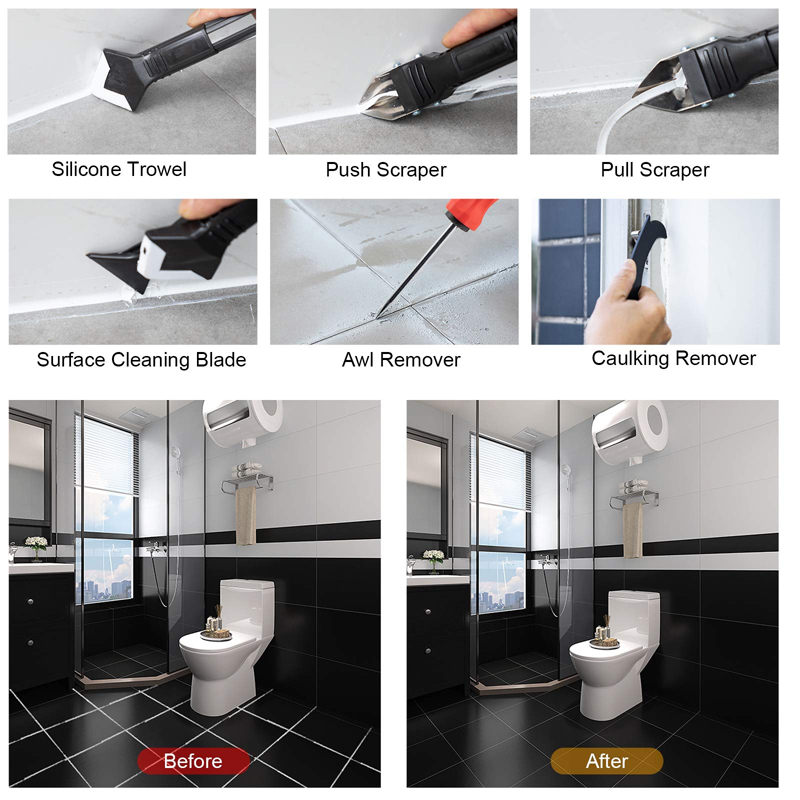 Silicone Trowel

Push Scraper

Pull Scraper

Surface Cleaning Blade

Awl Remover

Caulking Remover

Before

After