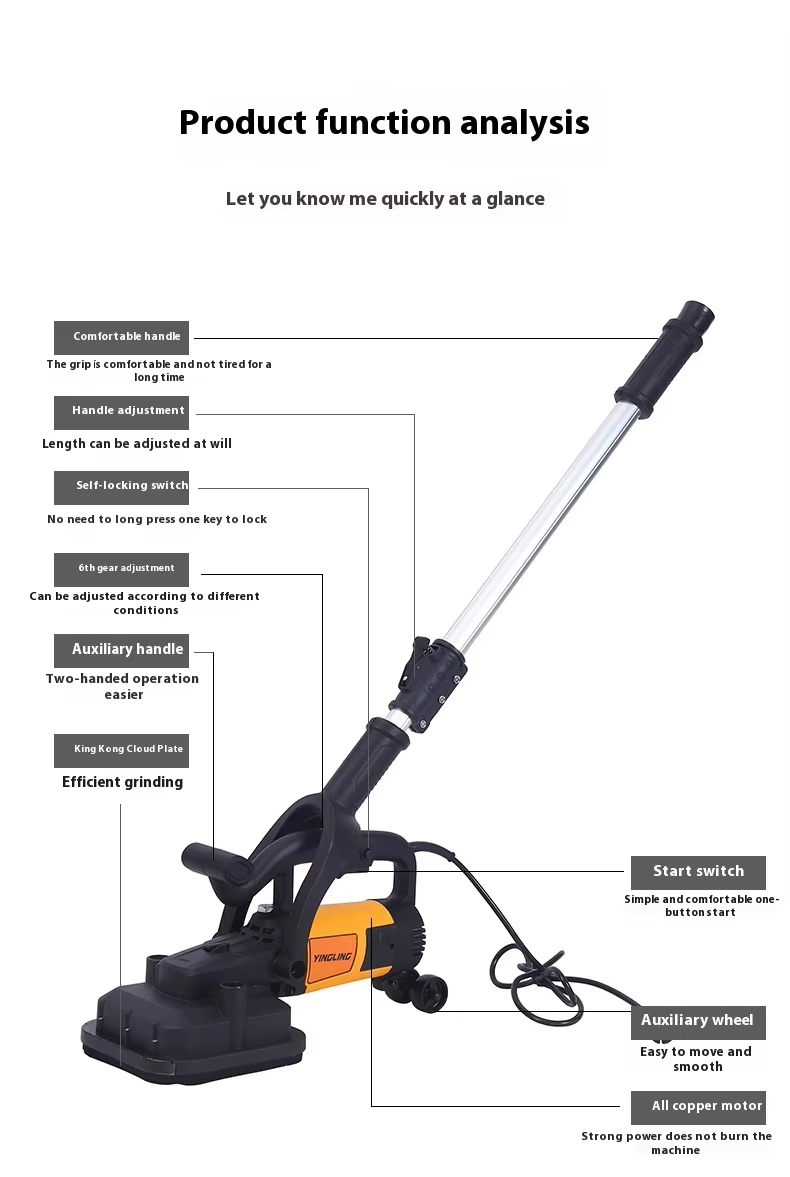 Product function analysis

Let you know me quickly at a glance

Comfortable handle

The grip is comfortable and not tired for a long time

Handle adjustment

Length can be adjusted at will

Self-locking switch

No need to long press one key to lock

6th gear adjustment

Can be adjusted according to different conditions

Auxiliary handle

Two-handed operation easier

King Kong Cloud Plate

Efficient grinding

YINGLING

Start switch

Simple and comfortable one-button start

Auxiliary wheel

Easy to move and smooth

All copper motor

Strong power does not burn the machine