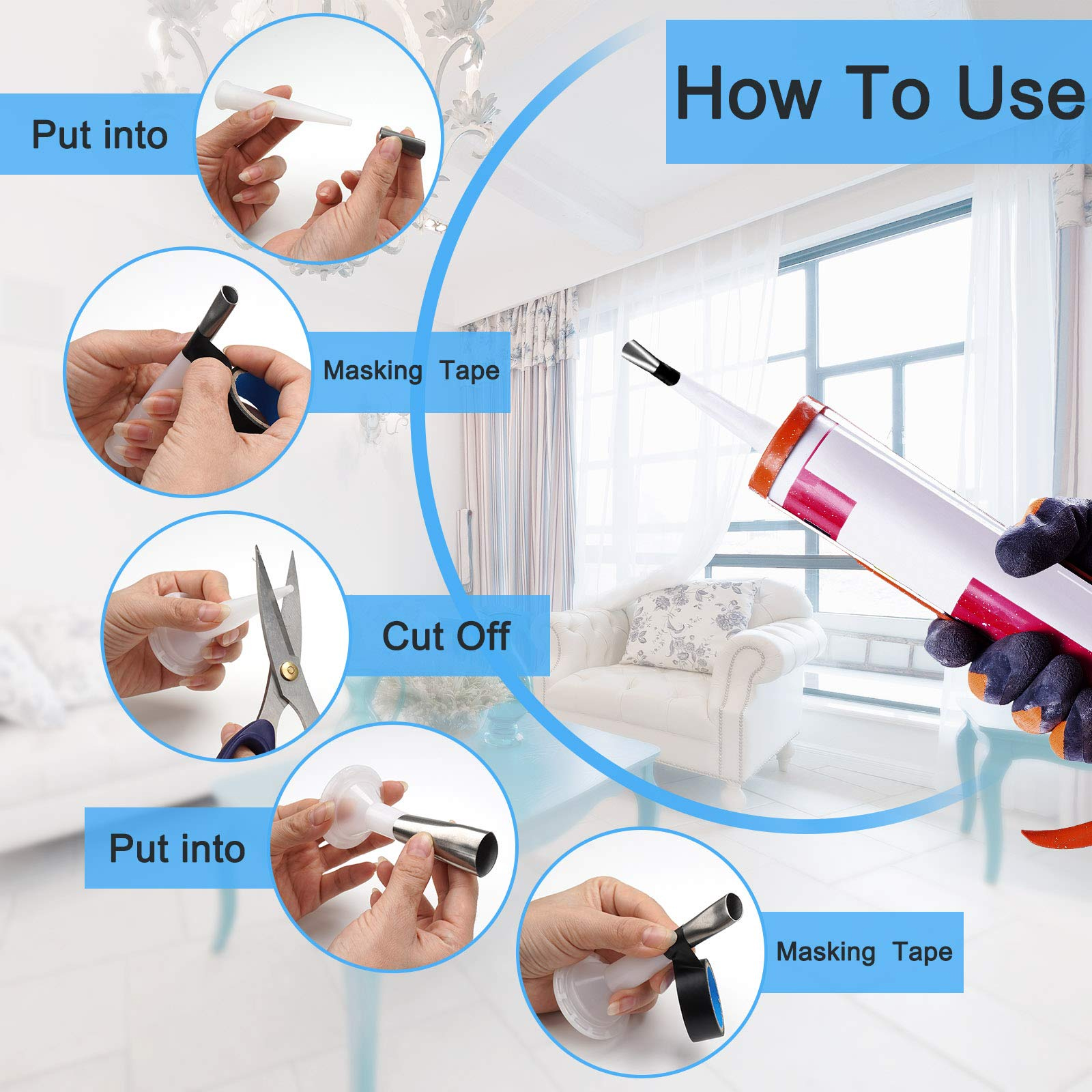 How To Use

Put into

Masking Tape

Cut Off

Put into

Masking Tape