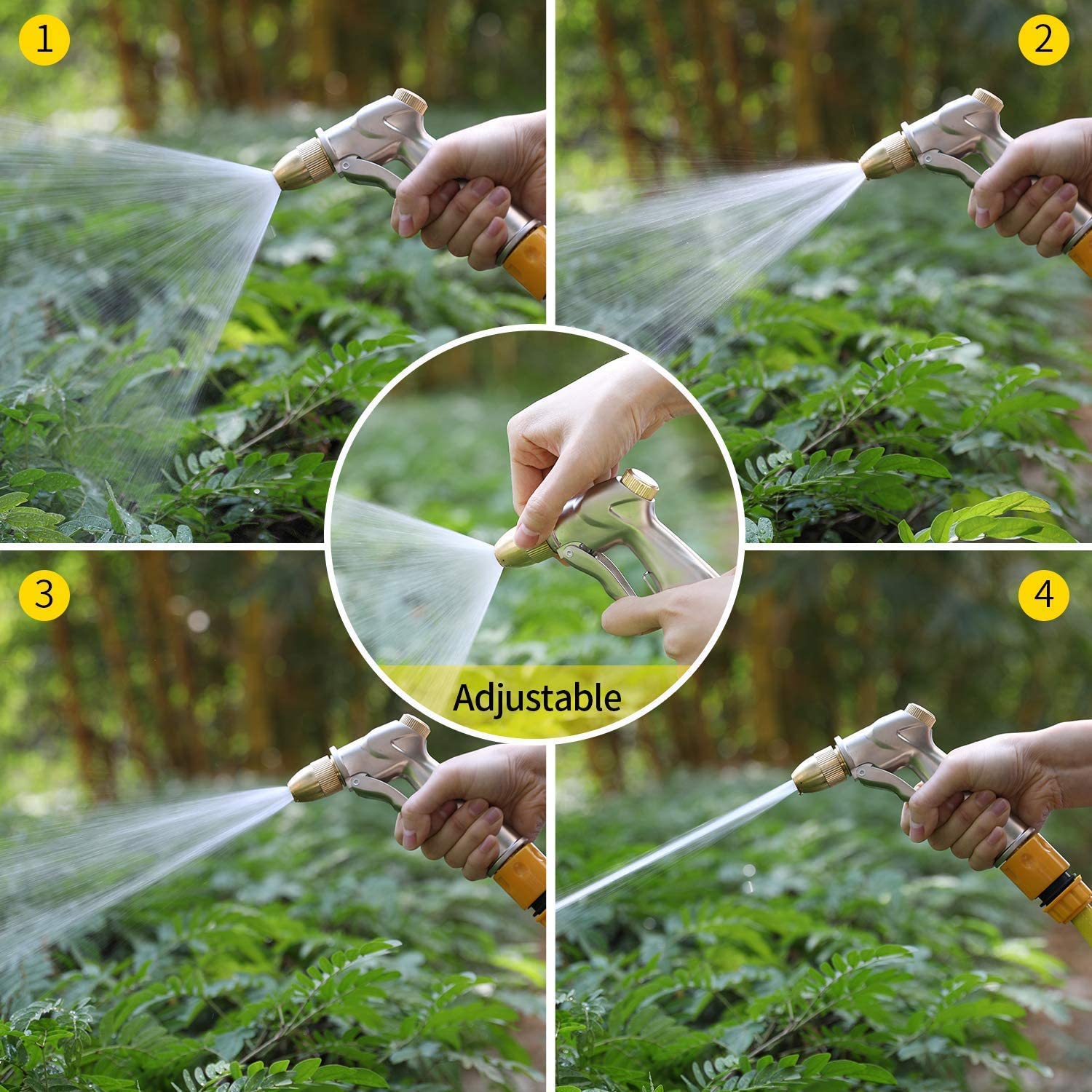 1

2

Adjustable

3

4