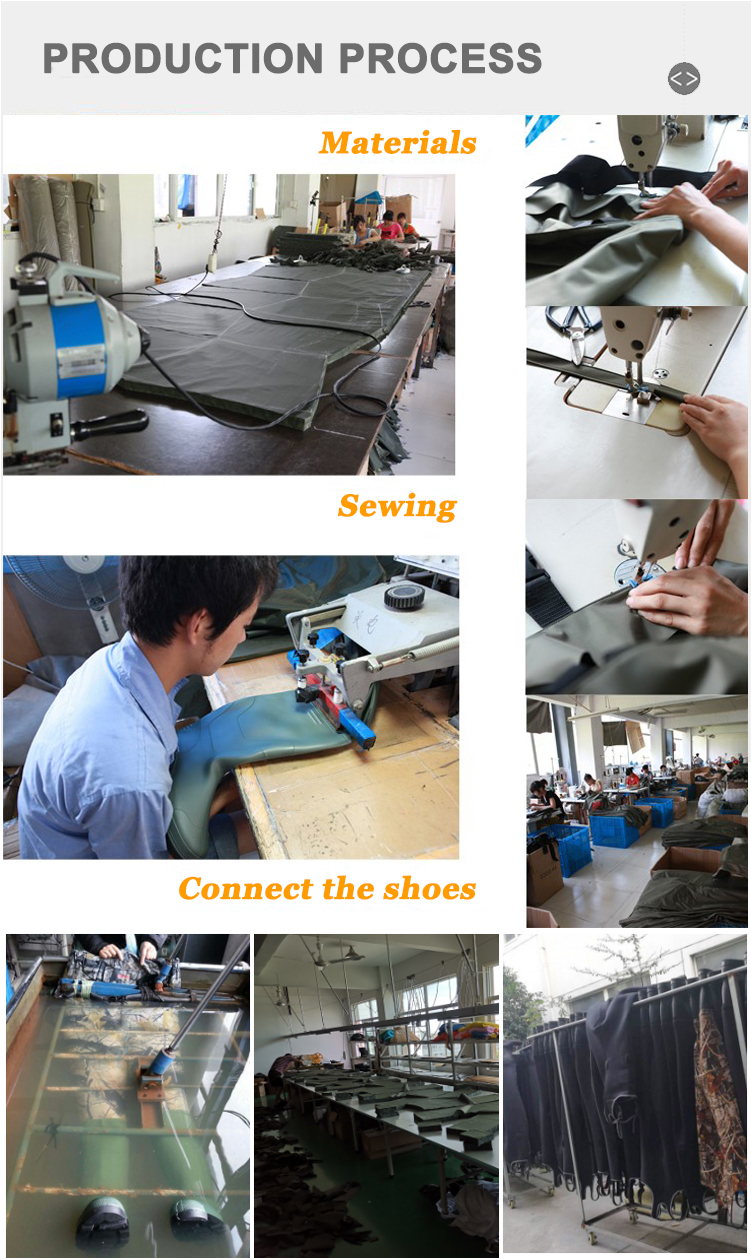 PRODUCTION PROCESS

Materials

Sewing

Connect the shoes