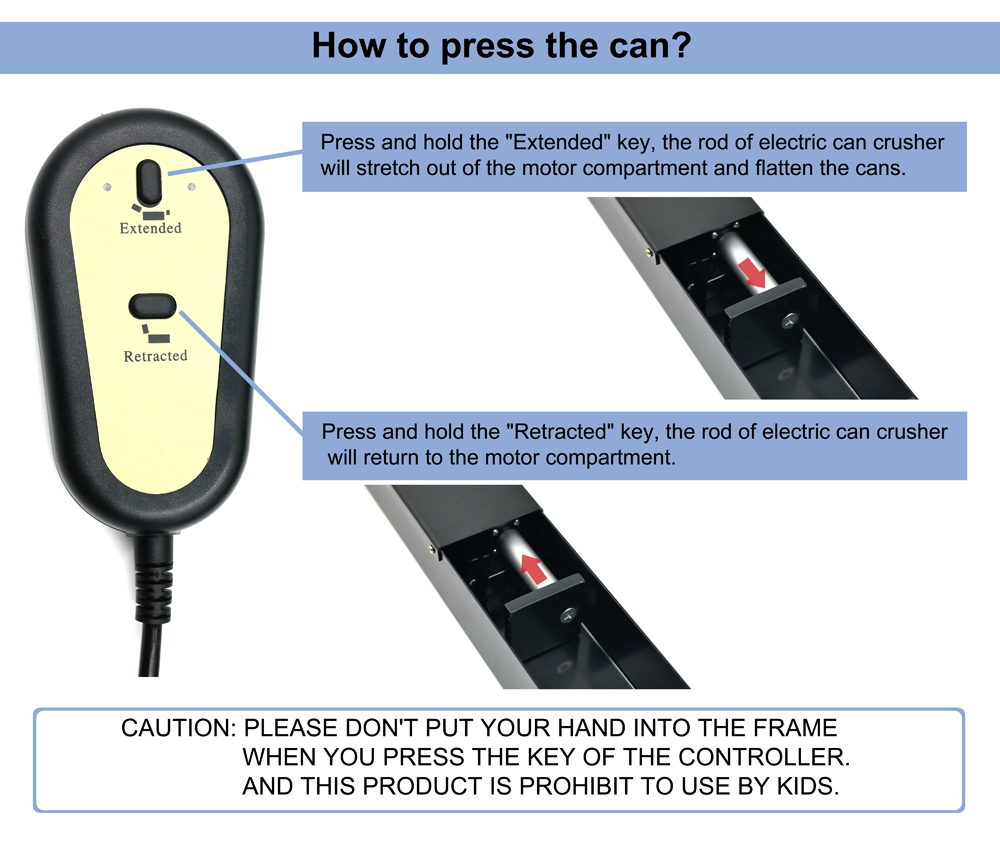 How to press the can?

Extended

Retracted

Press and hold the "Extended" key, the rod of electric can crusher will stretch out of the motor compartment and flatten the cans.

Press and hold the "Retracted" key, the rod of electric can crusher will return to the motor compartment.

CAUTION: PLEASE DON'T PUT YOUR HAND INTO THE FRAME WHEN YOU PRESS THE KEY OF THE CONTROLLER. AND THIS PRODUCT IS PROHIBIT TO USE BY KIDS.