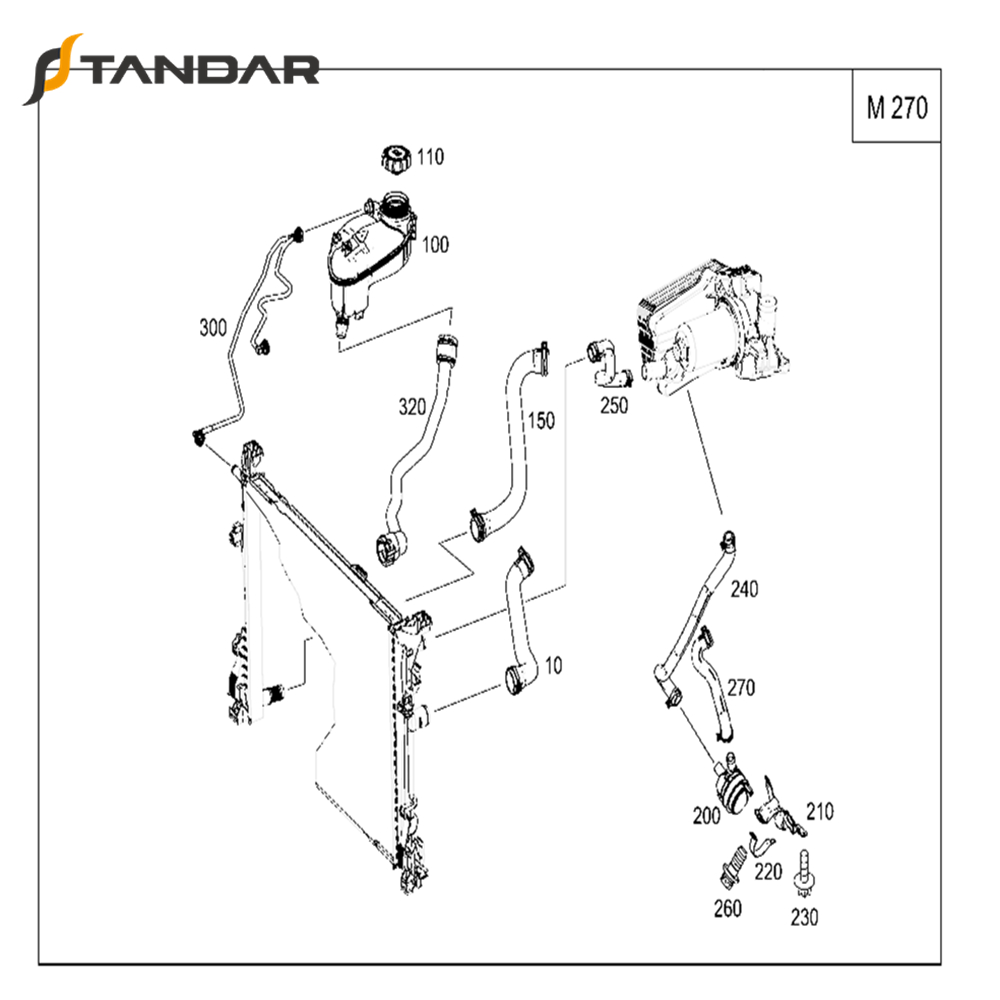 STANDAR

M 270

110
100
300
320
150
250
240
10
270
200
210
220
260
230