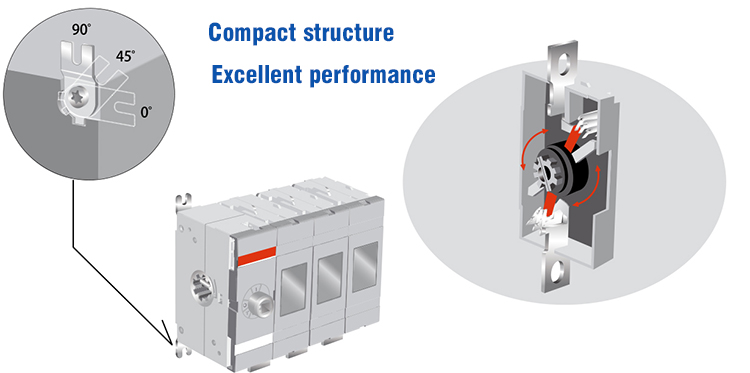 90°
45°
0°

Compact structure

Excellent performance