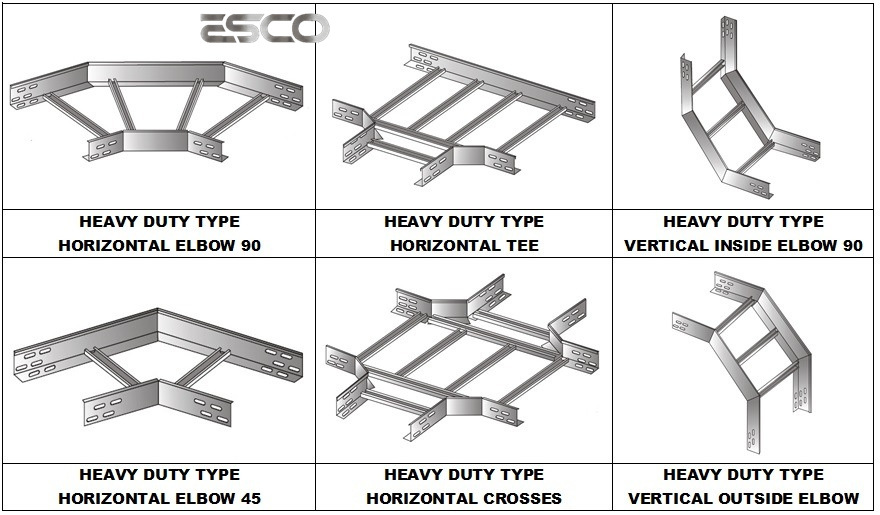 ESCO

| HEAVY DUTY TYPE HORIZONTAL ELBOW 90 | HEAVY DUTY TYPE HORIZONTAL TEE | HEAVY DUTY TYPE VERTICAL INSIDE ELBOW 90 |
|---|---|---|
| HEAVY DUTY TYPE HORIZONTAL ELBOW 45 | HEAVY DUTY TYPE HORIZONTAL CROSSES | HEAVY DUTY TYPE VERTICAL OUTSIDE ELBOW |