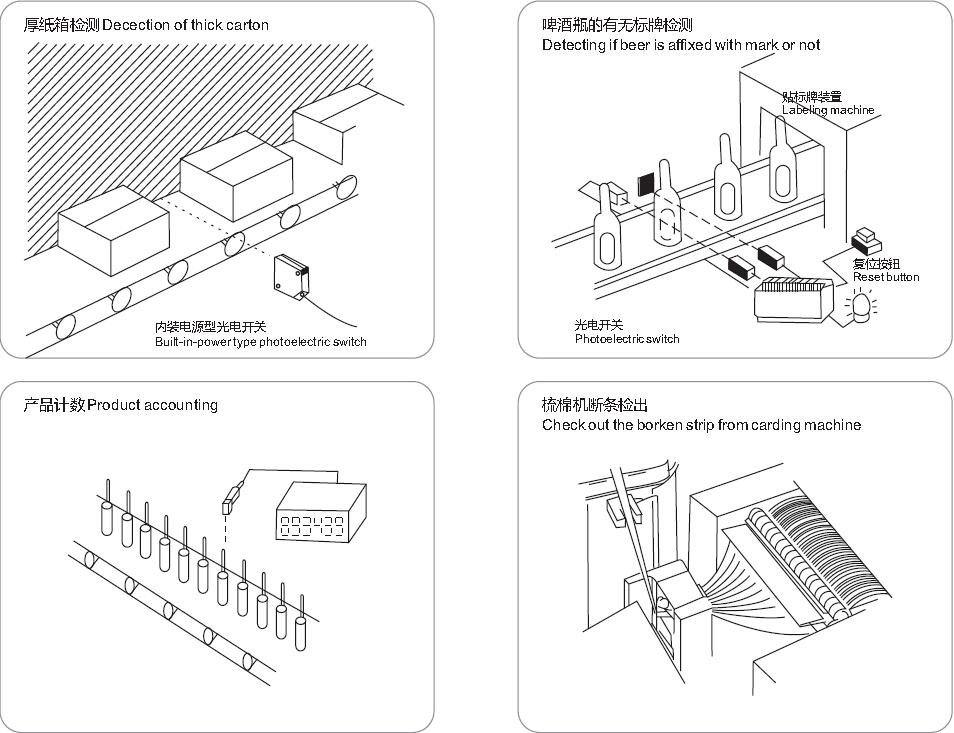 厚纸箱检测 Decection of thick carton

内装电源型光电开关
Built-in-power type photoelectric switch

啤酒瓶的有无标牌检测
Detecting if beer is affixed with mark or not

贴标牌装置
Labeling machine

复位按钮
Reset button

光电开关
Photoelectric switch

产品计数 Product accounting

883439

梳棉机断条检出
Check out the borken strip from carding machine