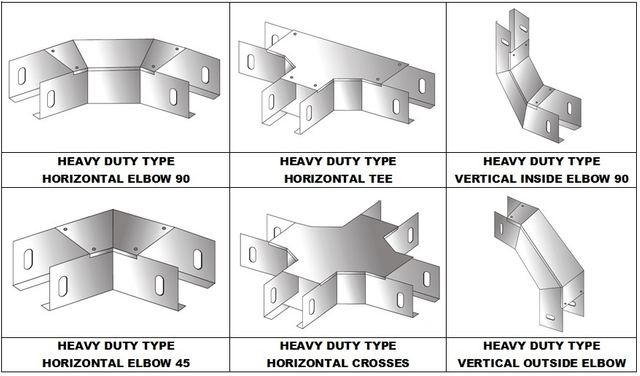 | HEAVY DUTY TYPE HORIZONTAL ELBOW 90 | HEAVY DUTY TYPE HORIZONTAL TEE | HEAVY DUTY TYPE VERTICAL INSIDE ELBOW 90 |
|---|---|---|
| HEAVY DUTY TYPE HORIZONTAL ELBOW 45 | HEAVY DUTY TYPE HORIZONTAL CROSSES | HEAVY DUTY TYPE VERTICAL OUTSIDE ELBOW |