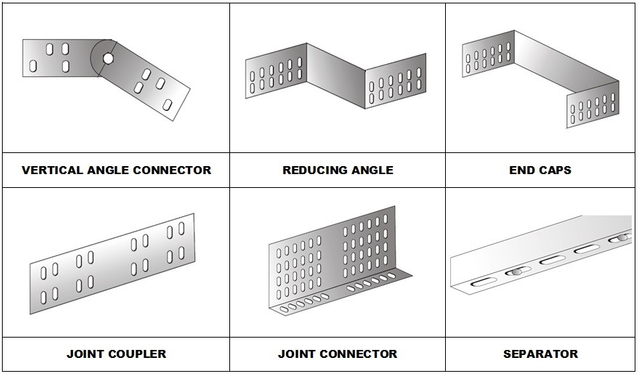 | VERTICAL ANGLE CONNECTOR | REDUCING ANGLE | END CAPS |
|---|---|---|
| JOINT COUPLER | JOINT CONNECTOR | SEPARATOR |