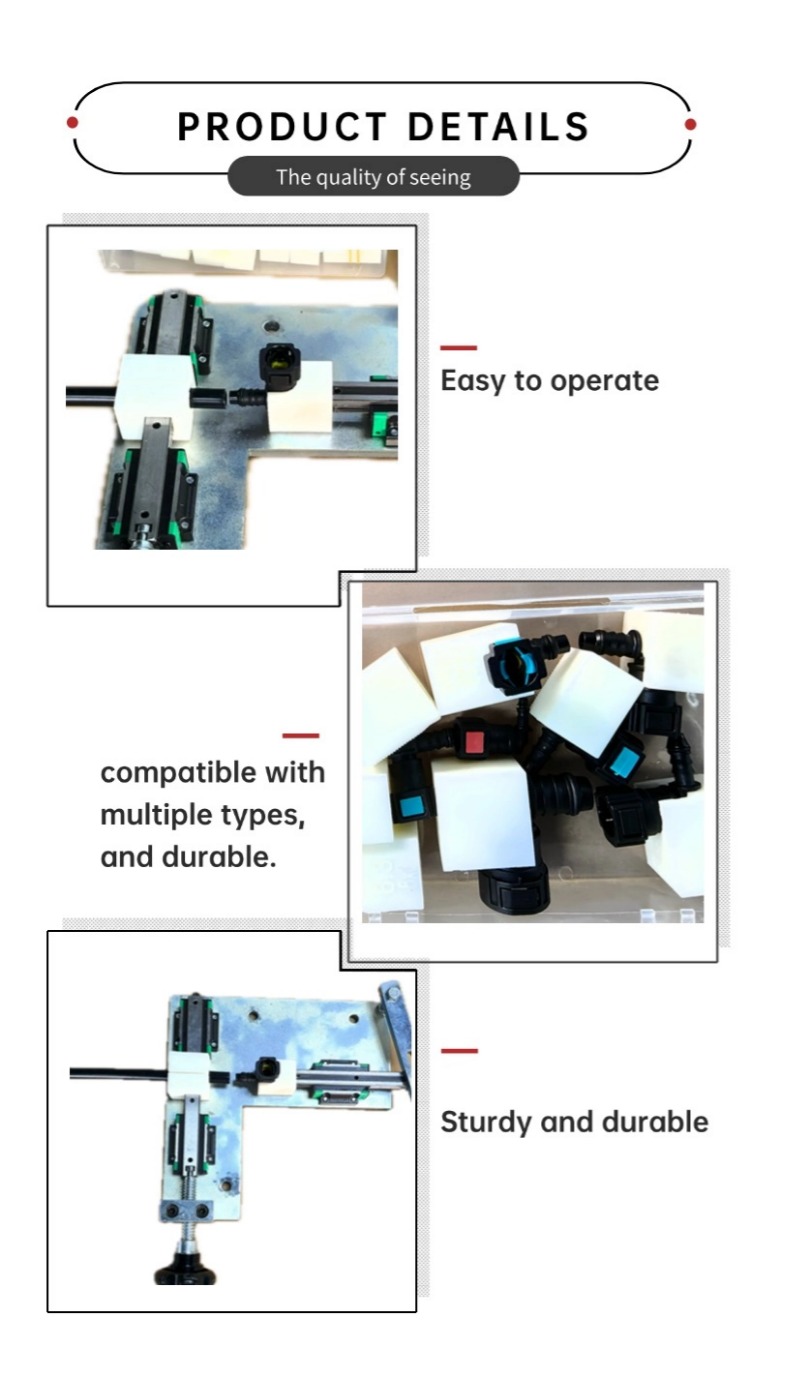 PRODUCT DETAILS
The quality of seeing

Easy to operate

compatible with multiple types, and durable.

Sturdy and durable