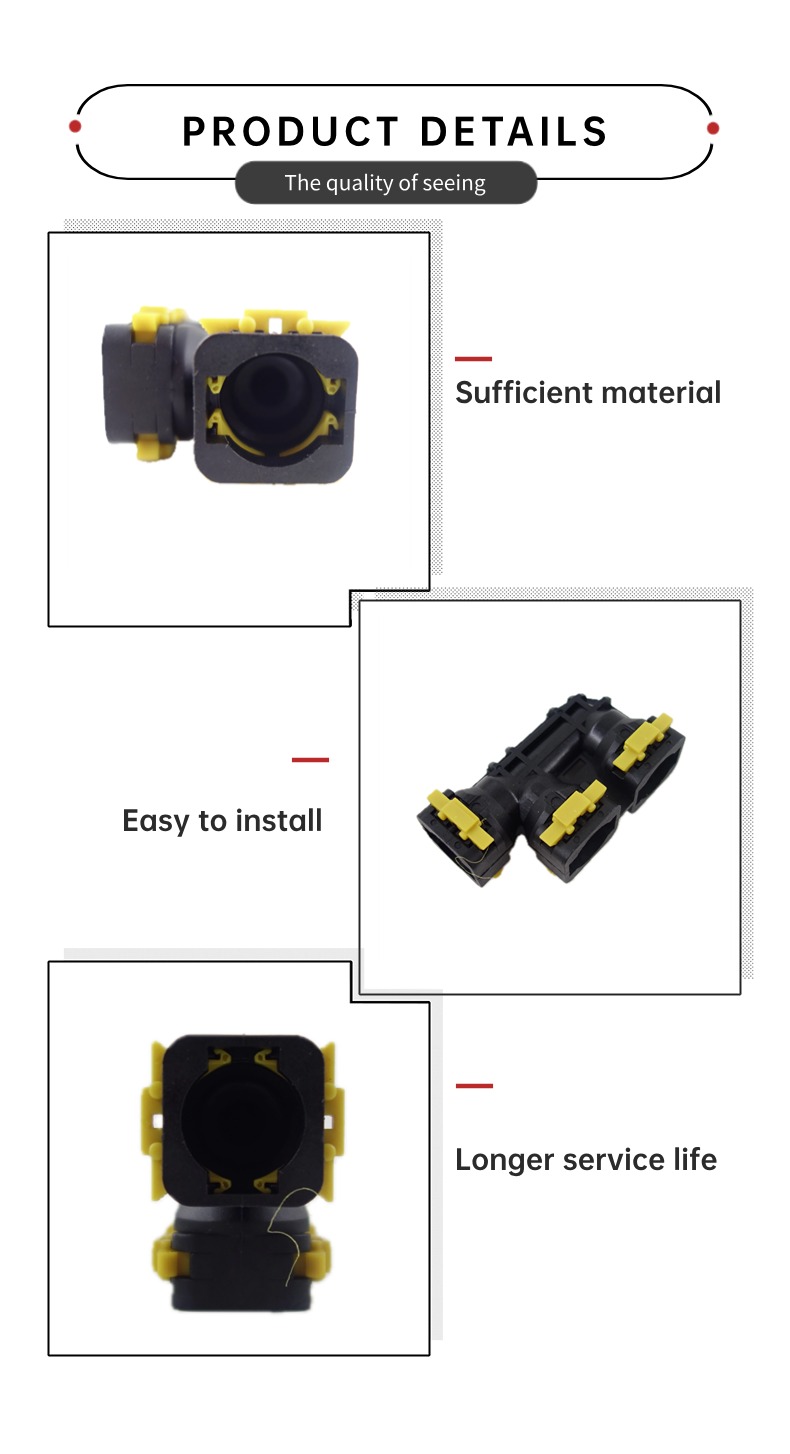 PRODUCT DETAILS

The quality of seeing

Sufficient material

Easy to install

Longer service life