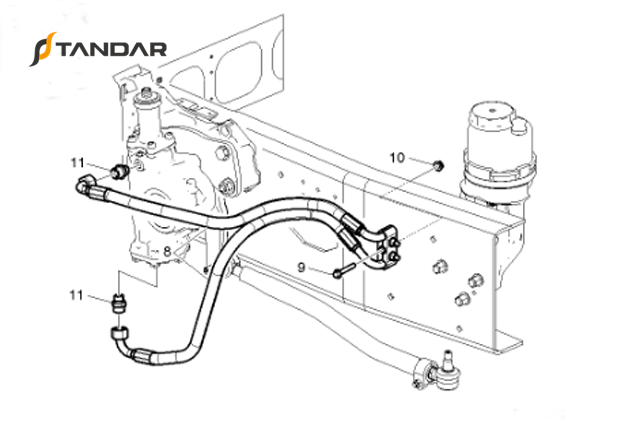 STANDAR

11
10
8
9
11