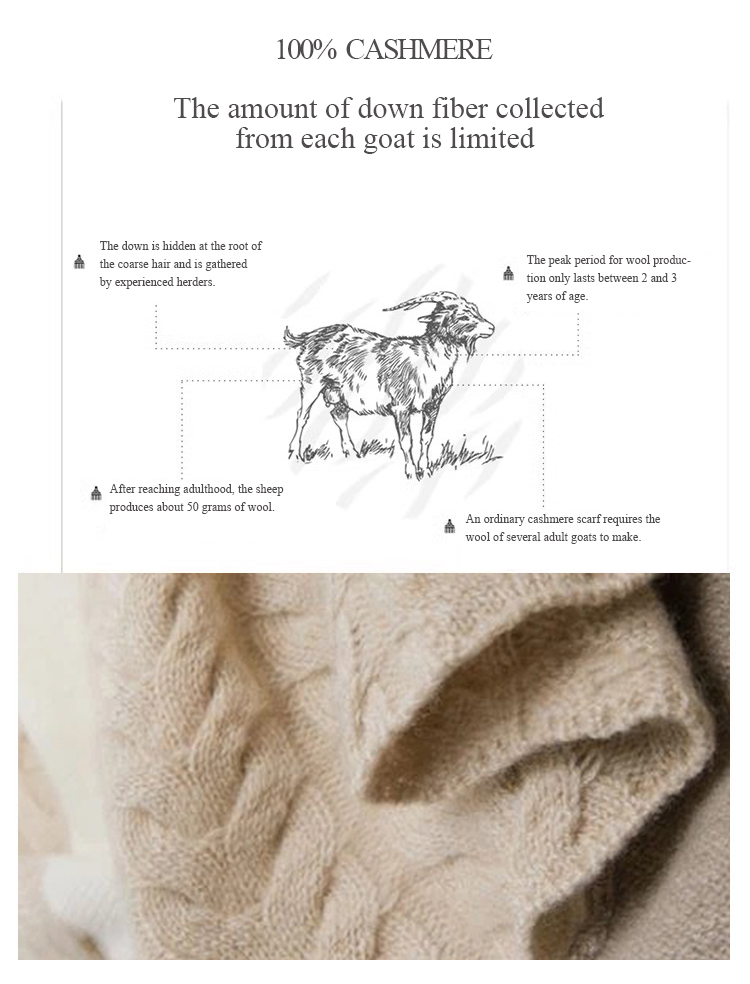 100% CASHMERE

The amount of down fiber collected from each goat is limited

The down is hidden at the root of the coarse hair and is gathered by experienced herders.

The peak period for wool production only lasts between 2 and 3 years of age.

After reaching adulthood, the sheep produces about 50 grams of wool.

An ordinary cashmere scarf requires the wool of several adult goats to make.