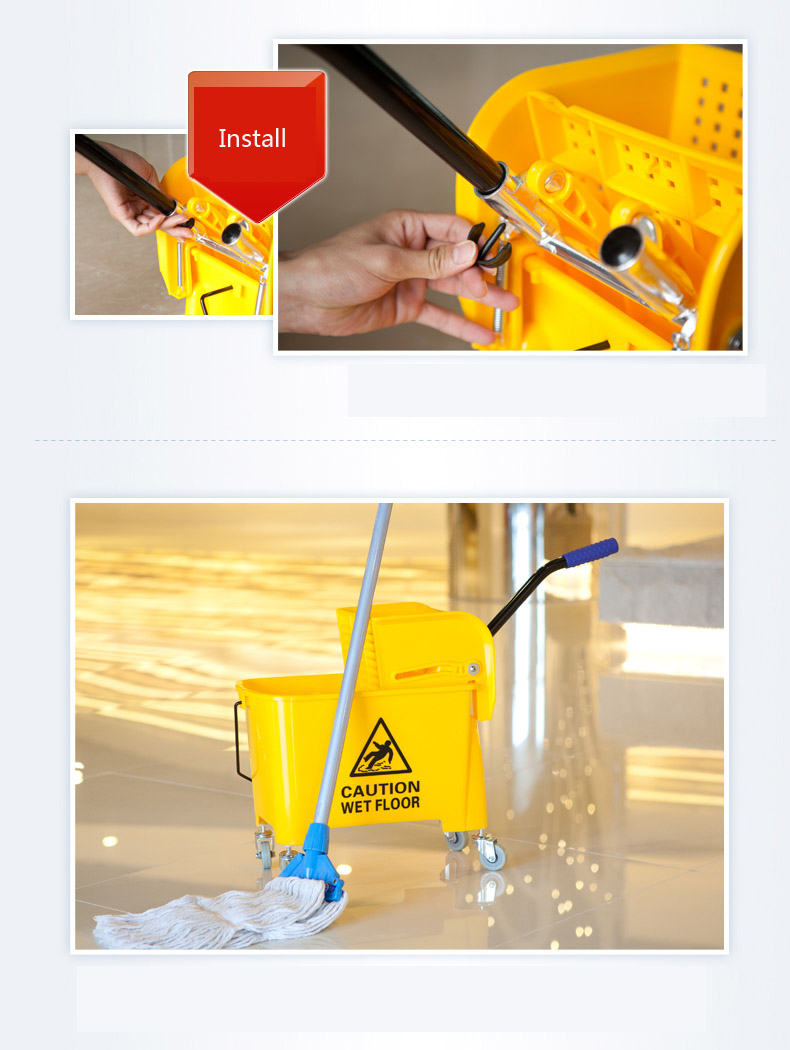 Install

CAUTION
WET FLOOR