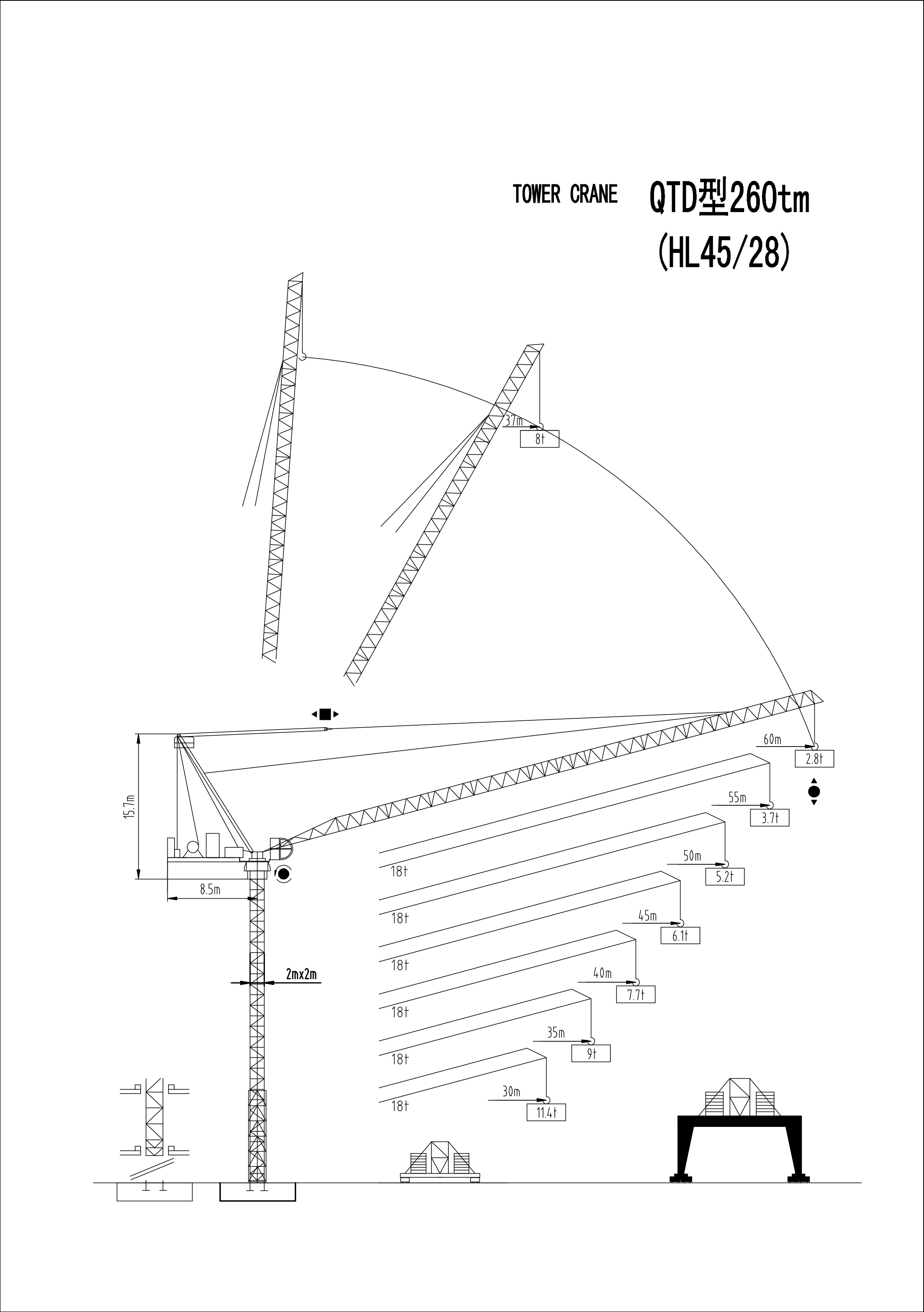 TOWER CRANE QTD型260tm
(HL45/28)

37m
8t

60m
2.8t

15.7m

55m
3.7t

18t

50m
5.2t

8.5m

18t

45m
6.1t

18t

2mx2m

40m
7.7t

18t

35m
9t

18t

30m
11.4t

18t