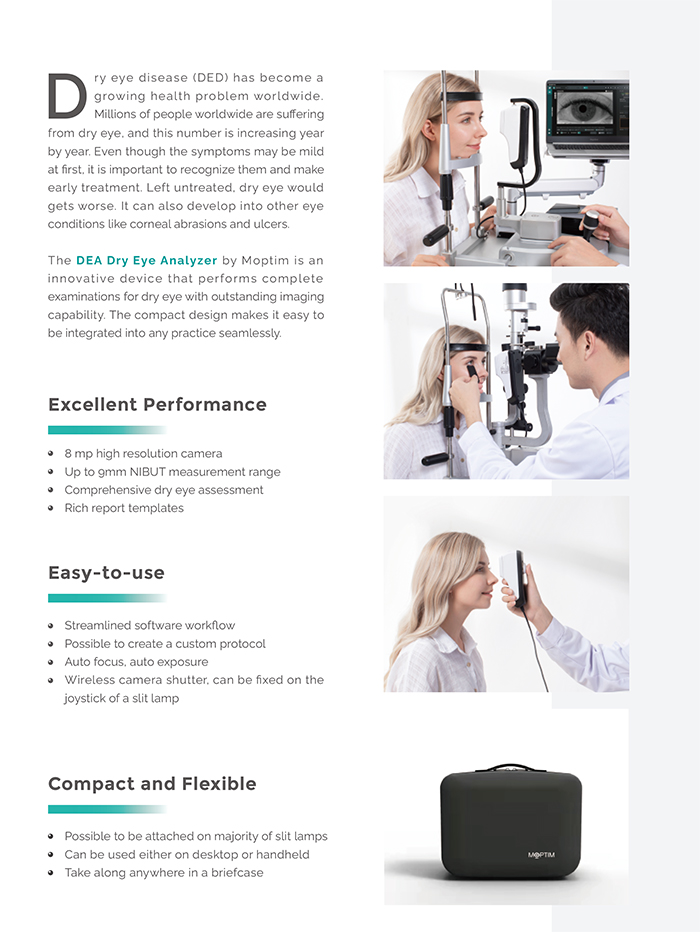 Dry eye disease (DED) has become a growing health problem worldwide. Millions of people worldwide are suffering from dry eye, and this number is increasing year by year. Even though the symptoms may be mild at first, it is important to recognize them and make early treatment. Left untreated, dry eye would gets worse. It can also develop into other eye conditions like corneal abrasions and ulcers.

The DEA Dry Eye Analyzer by Moptim is an innovative device that performs complete examinations for dry eye with outstanding imaging capability. The compact design makes it easy to be integrated into any practice seamlessly.

Excellent Performance

- 8 mp high resolution camera
- Up to 9mm NIBUT measurement range
- Comprehensive dry eye assessment
- Rich report templates

Easy-to-use

- Streamlined software workflow
- Possible to create a custom protocol
- Auto focus, auto exposure
- Wireless camera shutter, can be fixed on the joystick of a slit lamp

Compact and Flexible

- Possible to be attached on majority of slit lamps
- Can be used either on desktop or handheld
- Take along anywhere in a briefcase

MOPTIM