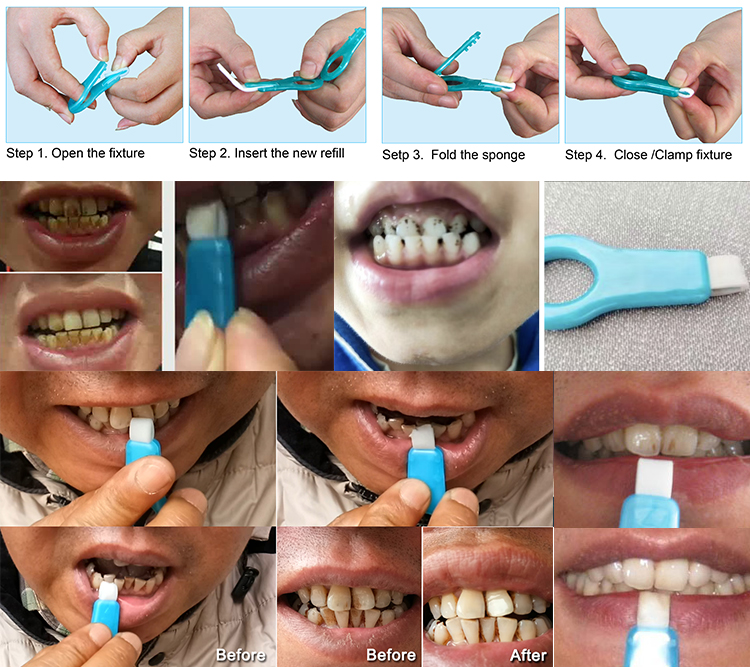 Step 1. Open the fixture

Step 2. Insert the new refill

Setp 3. Fold the sponge

Step 4. Close /Clamp fixture

Before

Before

After