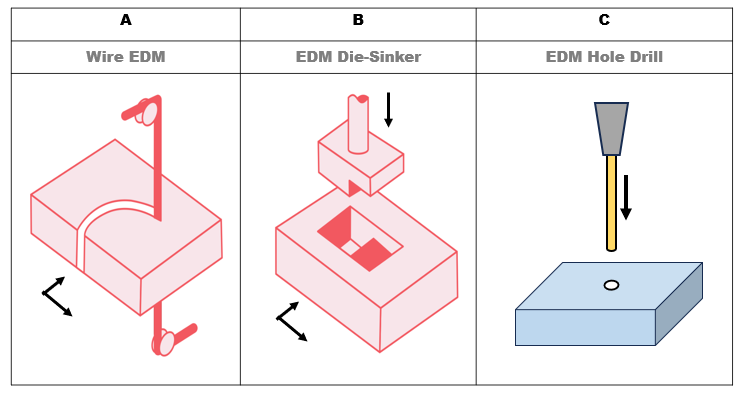 | A | B | C |
|---|---|---|
| Wire EDM | EDM Die-Sinker | EDM Hole Drill |