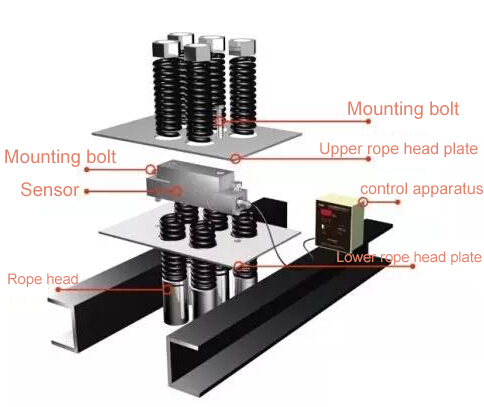 Mounting bolt

Upper rope head plate

Mounting bolt

Sensor

control apparatus

Lower rope head plate

Rope head