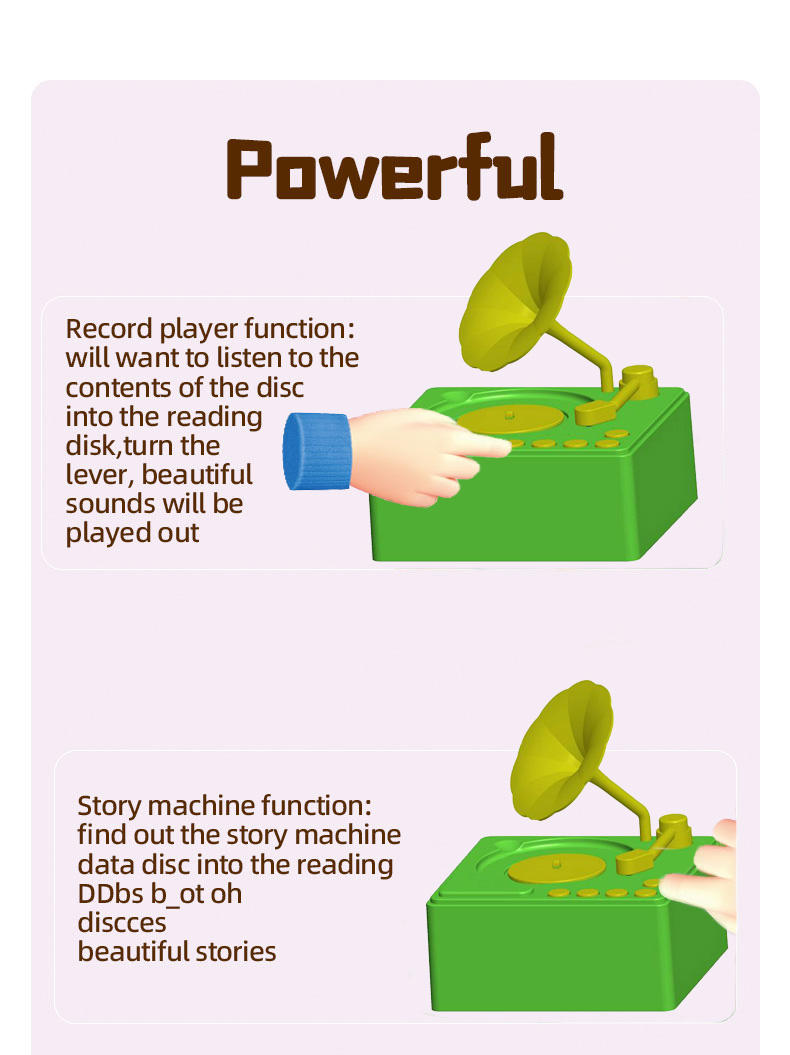 Powerful

Record player function: will want to listen to the contents of the disc into the reading disk,turn the lever, beautiful sounds will be played out

Story machine function: find out the story machine data disc into the reading DDbs b_ot oh discces beautiful stories