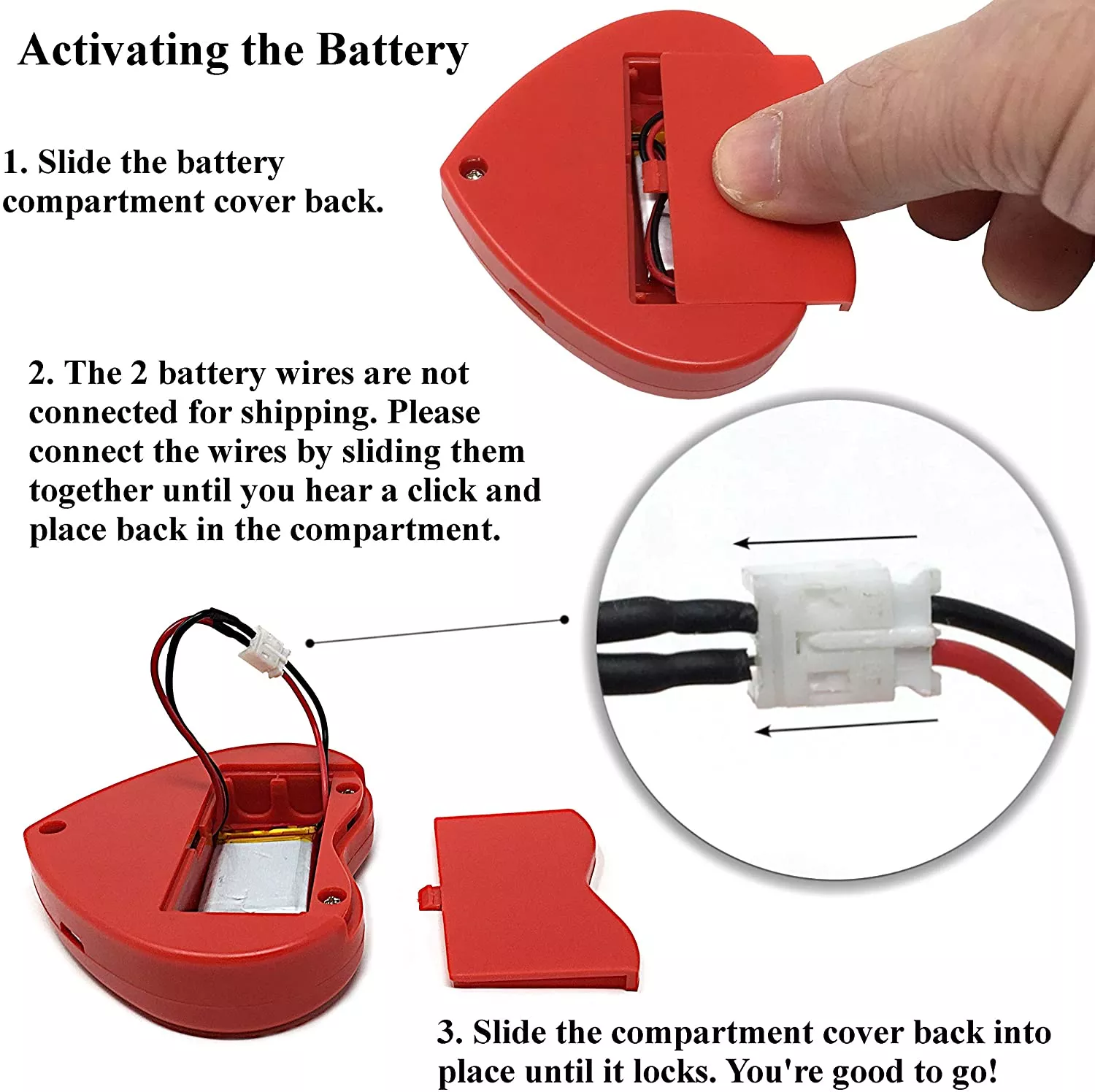 Activating the Battery

1. Slide the battery compartment cover back.

2. The 2 battery wires are not connected for shipping. Please connect the wires by sliding them together until you hear a click and place back in the compartment.

3. Slide the compartment cover back into place until it locks. You're good to go!