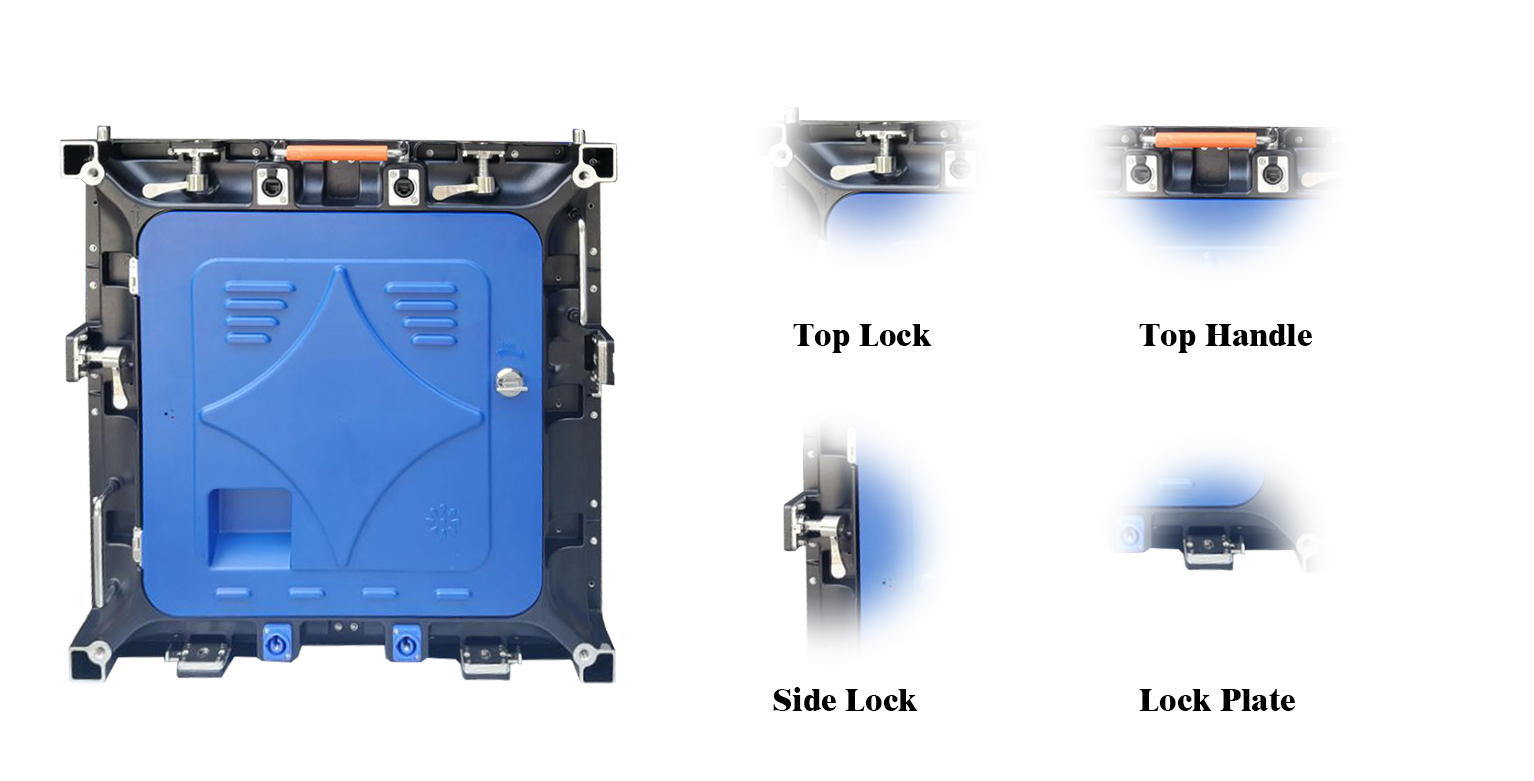 Top Lock

Top Handle

Side Lock

Lock Plate