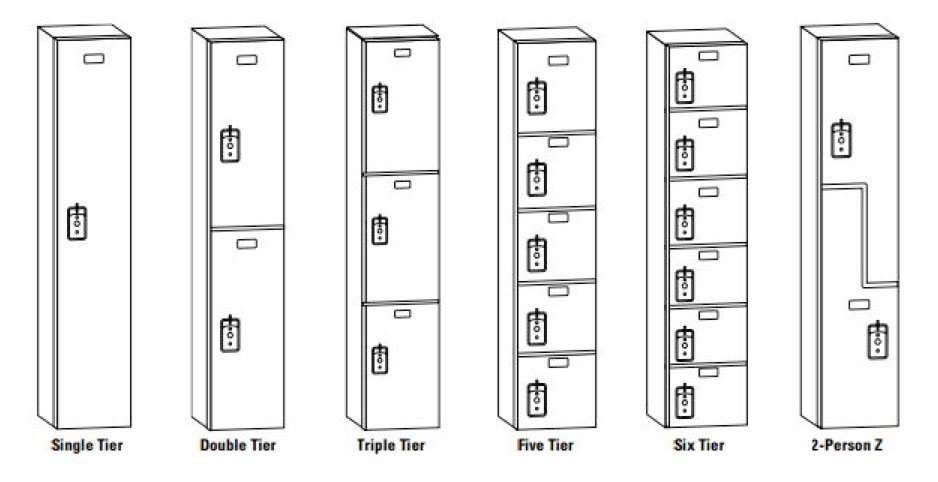 Single Tier

Double Tier

Triple Tier

Five Tier

Six Tier

2-Person Z