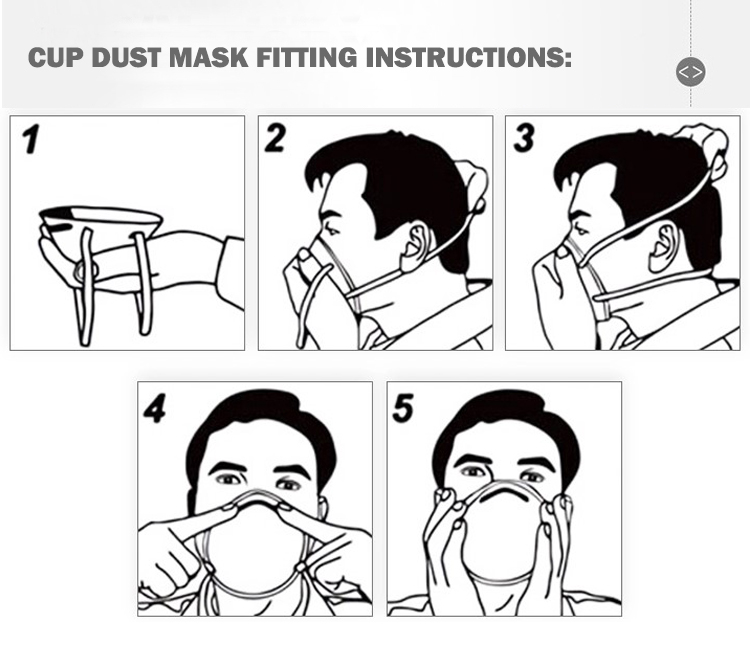 CUP DUST MASK FITTING INSTRUCTIONS:

1

2

3

4

5