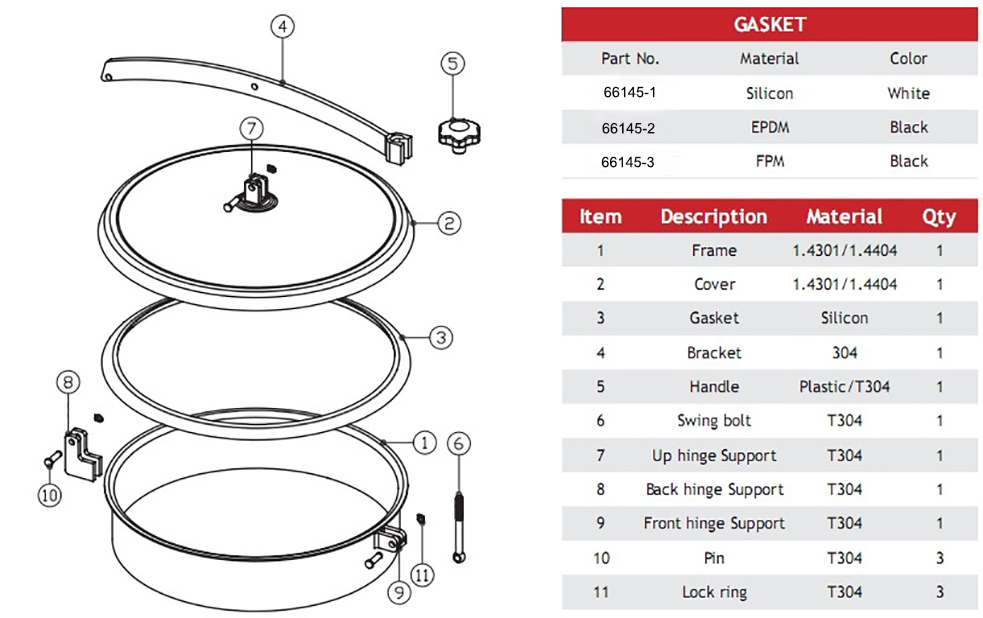 4

5

7

2

3

8

1

6

10

9

11

GASKET

| Part No. | Material | Color |
|---|---|---|
| 66145-1 | Silicon | White |
| 66145-2 | EPDM | Black |
| 66145-3 | FPM | Black |

| Item | Description | Material | Qty |
|---|---|---|---|
| 1 | Frame | 1.4301/1.4404 | 1 |
| 2 | Cover | 1.4301/1.4404 | 1 |
| 3 | Gasket | Silicon | 1 |
| 4 | Bracket | 304 | 1 |
| 5 | Handle | Plastic/T304 | 1 |
| 6 | Swing bolt | T304 | 1 |
| 7 | Up hinge Support | T304 | 1 |
| 8 | Back hinge Support | T304 | 1 |
| 9 | Front hinge Support | T304 | 1 |
| 10 | Pin | T304 | 3 |
| 11 | Lock ring | T304 | 3 |