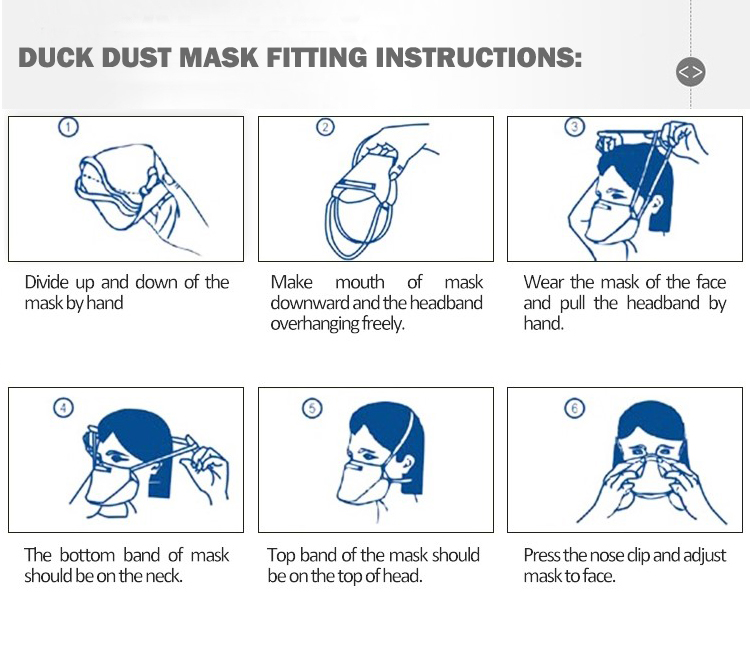 DUCK DUST MASK FITTING INSTRUCTIONS:

①

Divide up and down of the mask by hand

②

Make mouth of mask downward and the headband overhanging freely.

③

Wear the mask of the face and pull the headband by hand.

④

The bottom band of mask should be on the neck.

⑤

Top band of the mask should be on the top of head.

⑥

Press the nose clip and adjust mask to face.