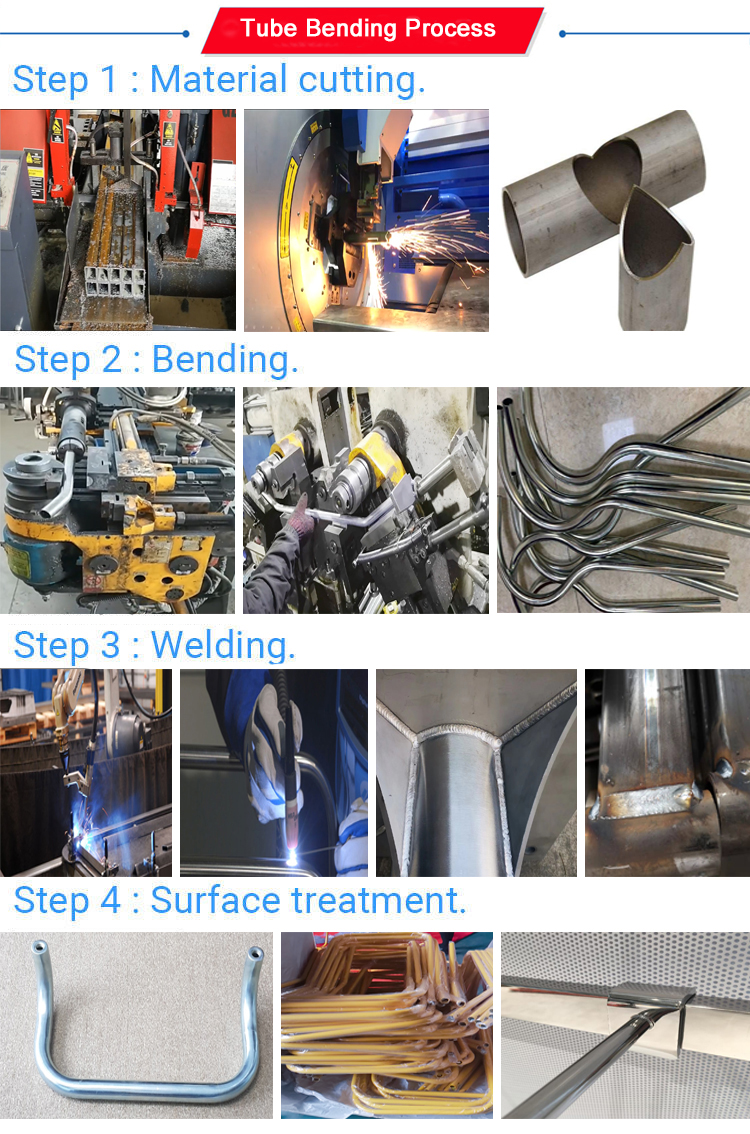 Tube Bending Process

Step 1 : Material cutting.

Step 2 : Bending.

Step 3 : Welding.

Step 4 : Surface treatment.