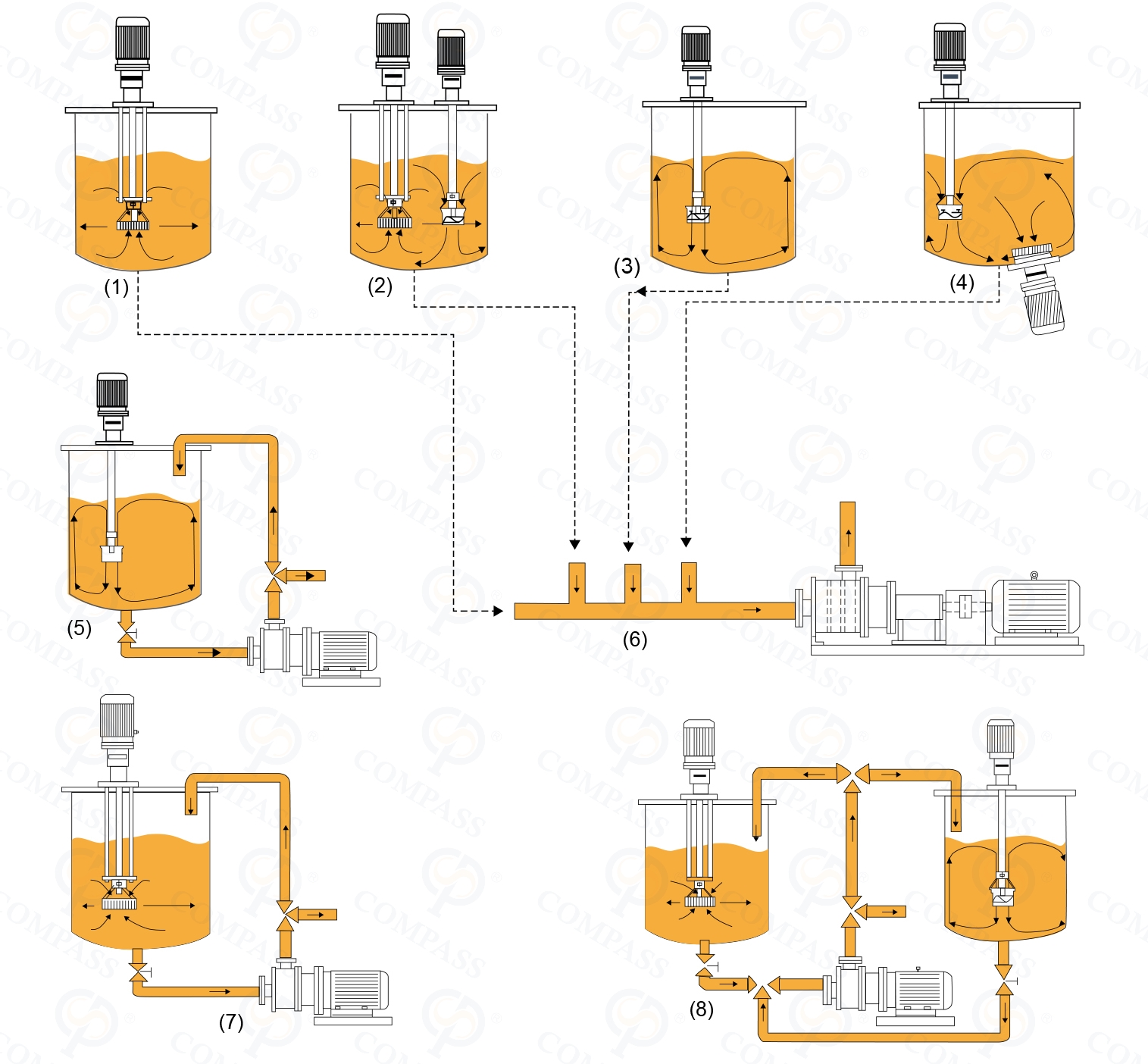 (1)

(2)

(3)

(4)

(5)

(6)

(7)

(8)

COMPASS