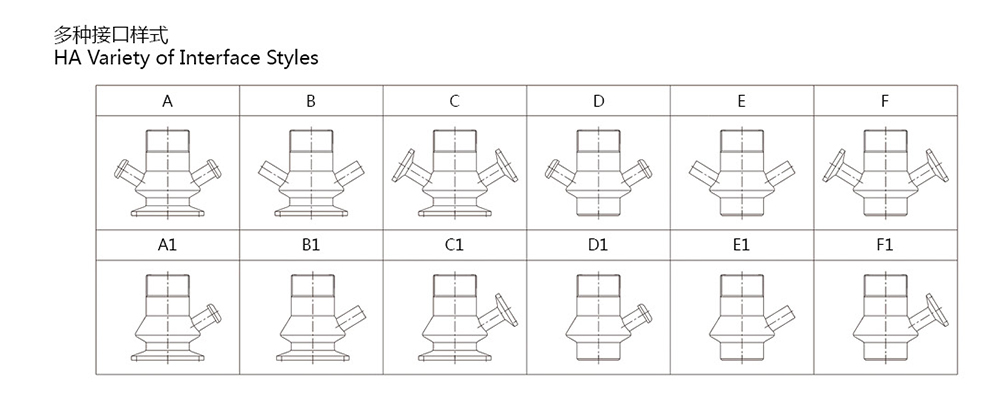 多种接口样式
HA Variety of Interface Styles

| A | B | C | D | E | F |
|---|---|---|---|---|---|
| | | | | | |
| A1 | B1 | C1 | D1 | E1 | F1 |
| | | | | | |