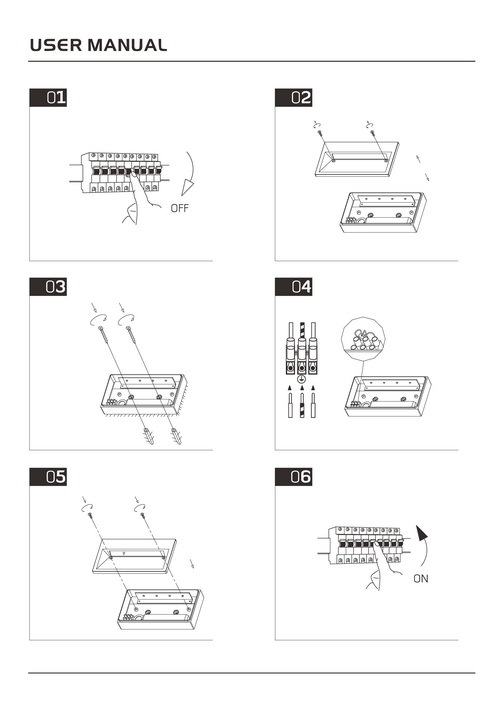 USER MANUAL

01

OFF

02

03

04

05

06

ON