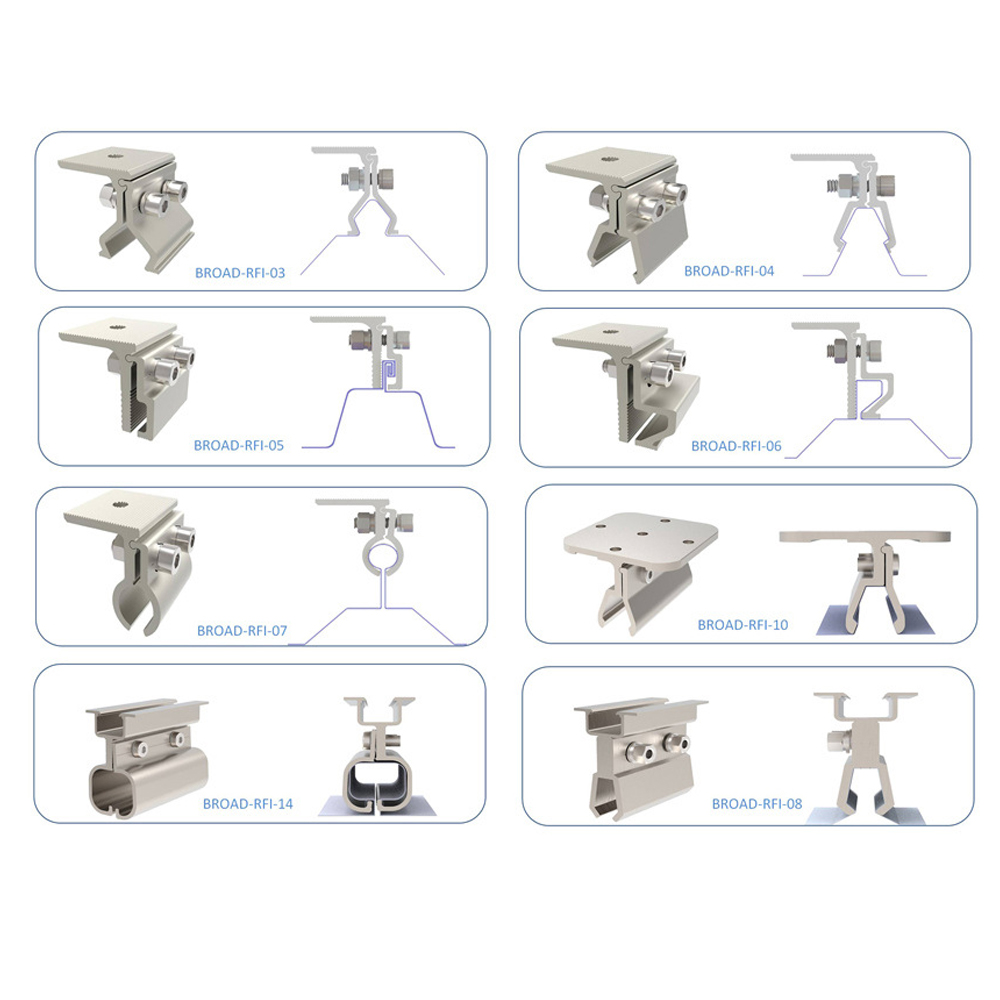 BROAD-RFI-03

BROAD-RFI-04

BROAD-RFI-05

BROAD-RFI-06

BROAD-RFI-07

BROAD-RFI-10

BROAD-RFI-14

BROAD-RFI-08