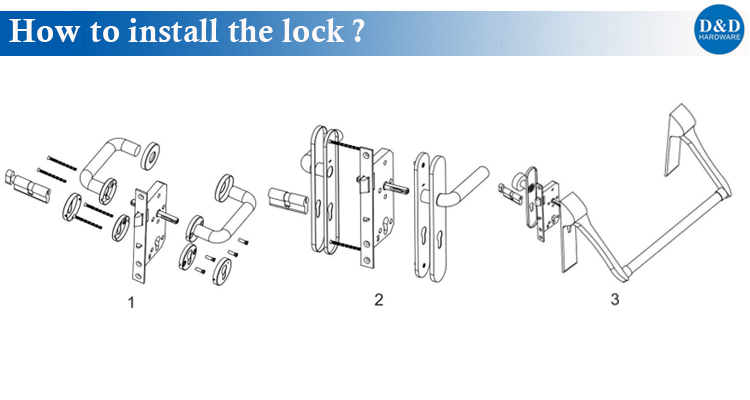 How to install the lock ?

D&D
HARDWARE

1

2

3